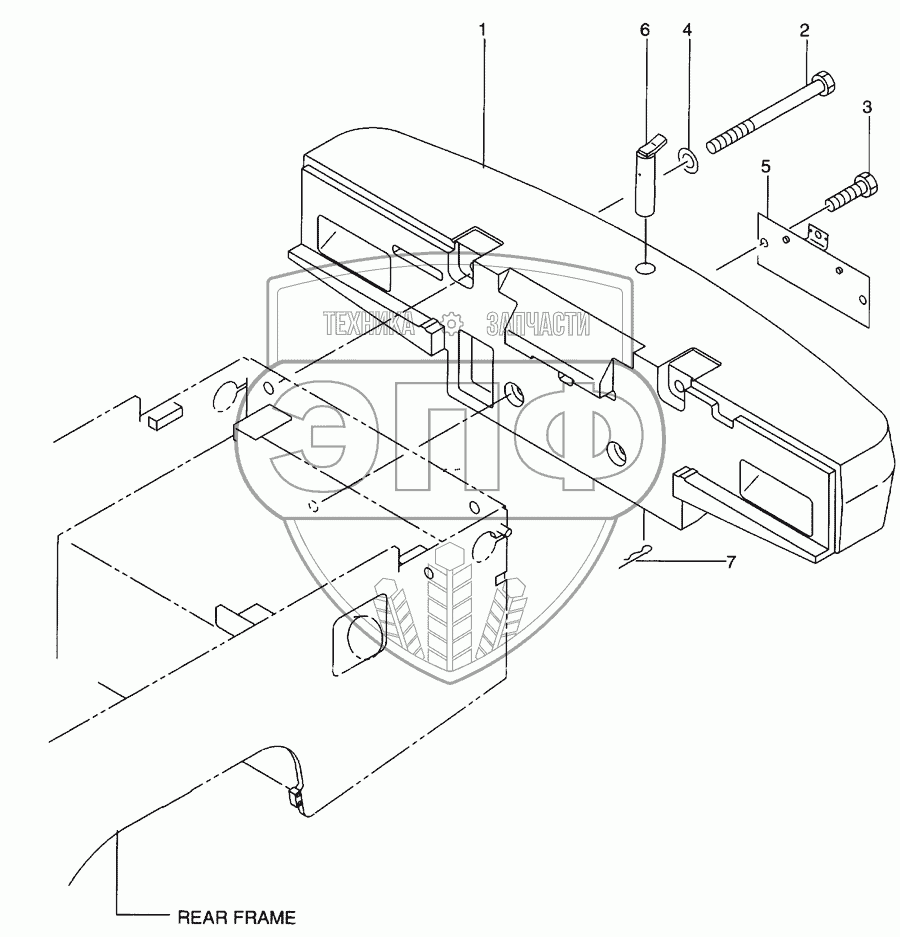 1
6
4
2
3
5
ТЕХНИКА ЗАПЧАСТИ
ЭПФ
7
REAR FRAME