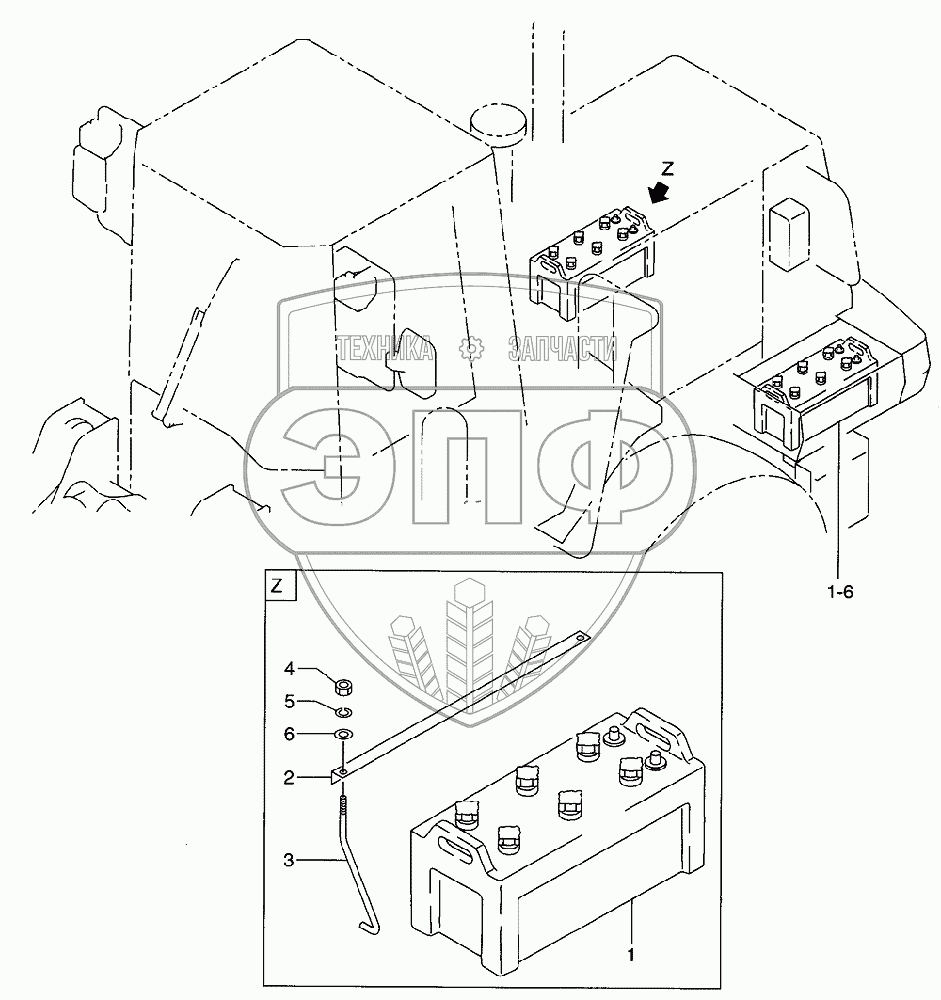 Z

ТЕХНИКА ЗАПЧАСТИ

ЭПФ

1-6

Z

4

5

6

2

3

1