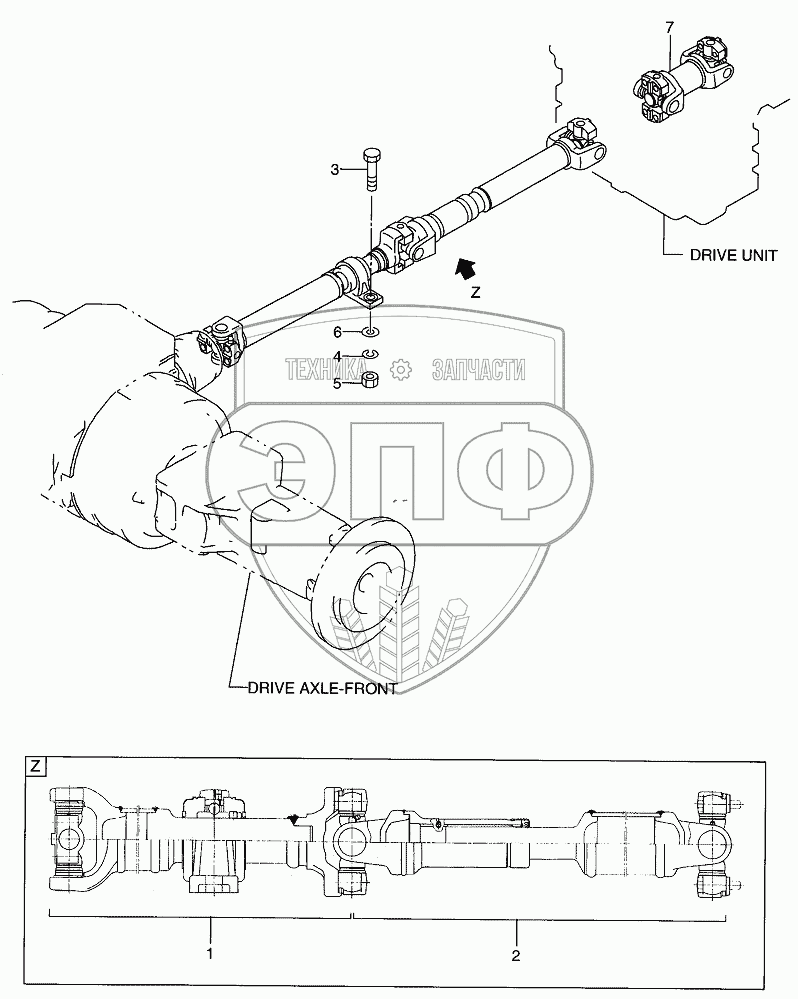 7

3

DRIVE UNIT

Z

6

4

5

ТЕХНИКА ЗАПЧАСТИ

ЭПФ

DRIVE AXLE-FRONT

Z

1

2