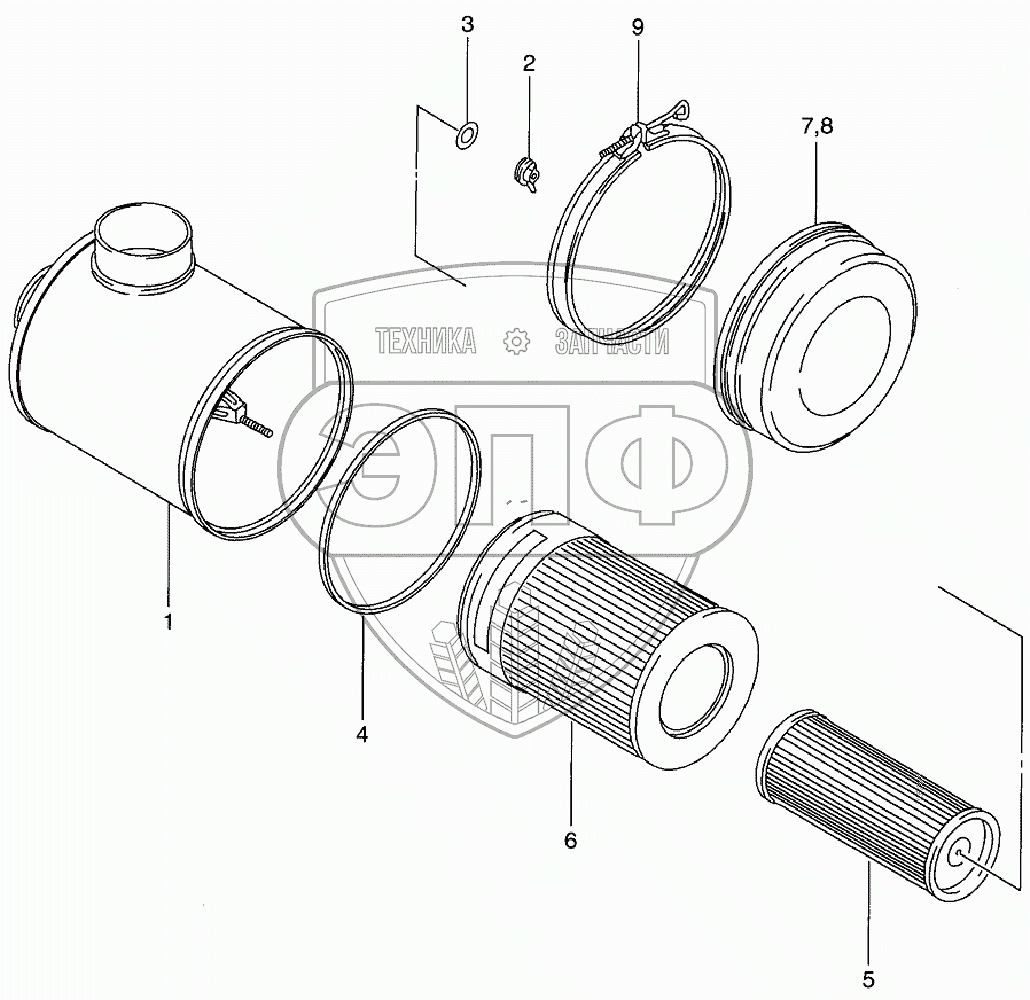 3
2
9
7,8
ТЕХНИКА ЗАПЧАСТИ
ЭПФ
1
4
6
5