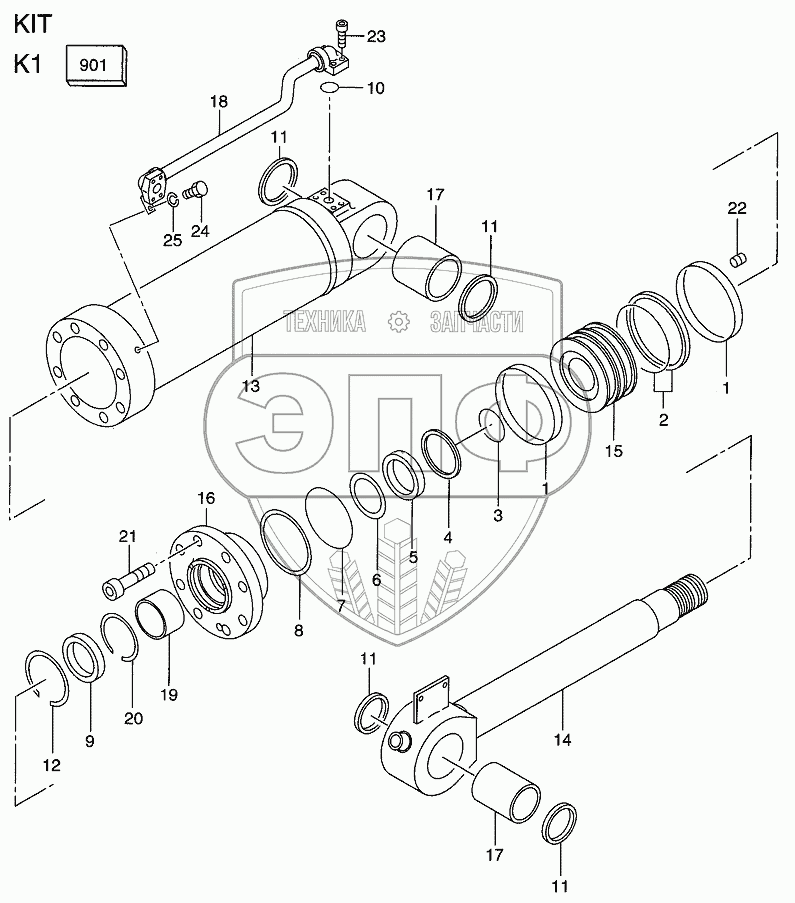 KIT
K1
901
23
10
18
11
17
11
22
25
24
ТЕХНИКА ЗАПЧАСТИ
ЭПФ
13
1
2
15
1
3
4
5
6
7
8
16
21
19
20
9
12
11
14
17
11