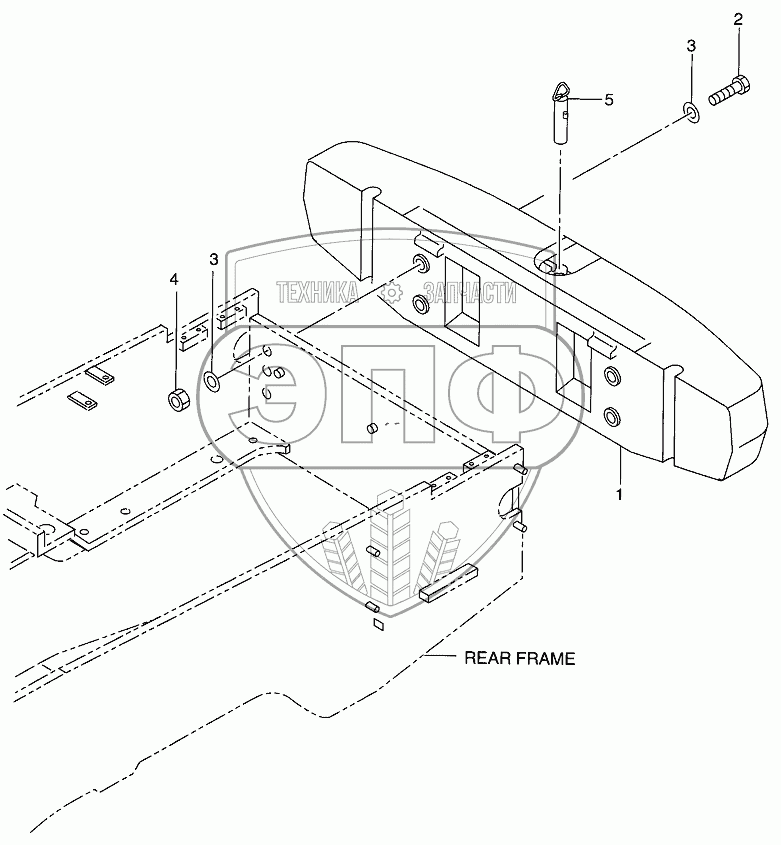 2
3
5
4
3
ТЕХНИКА ЗАПЧАСТИ
ЭПФ
1
REAR FRAME