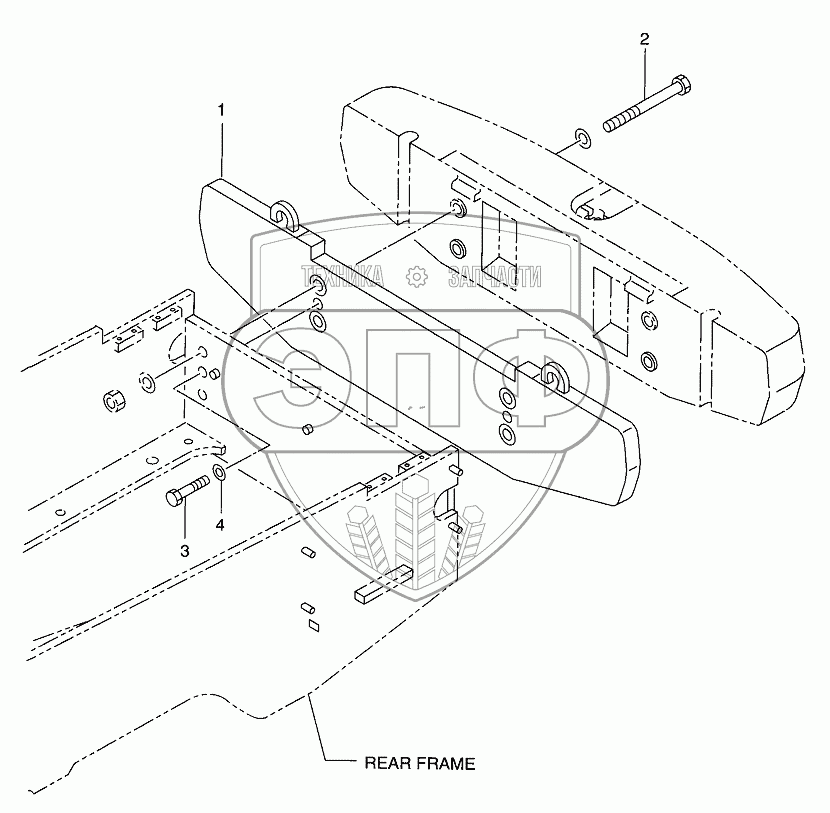 2
1
ТЕХНИКА ЗАПЧАСТИ
ЭПФ
3
4
REAR FRAME