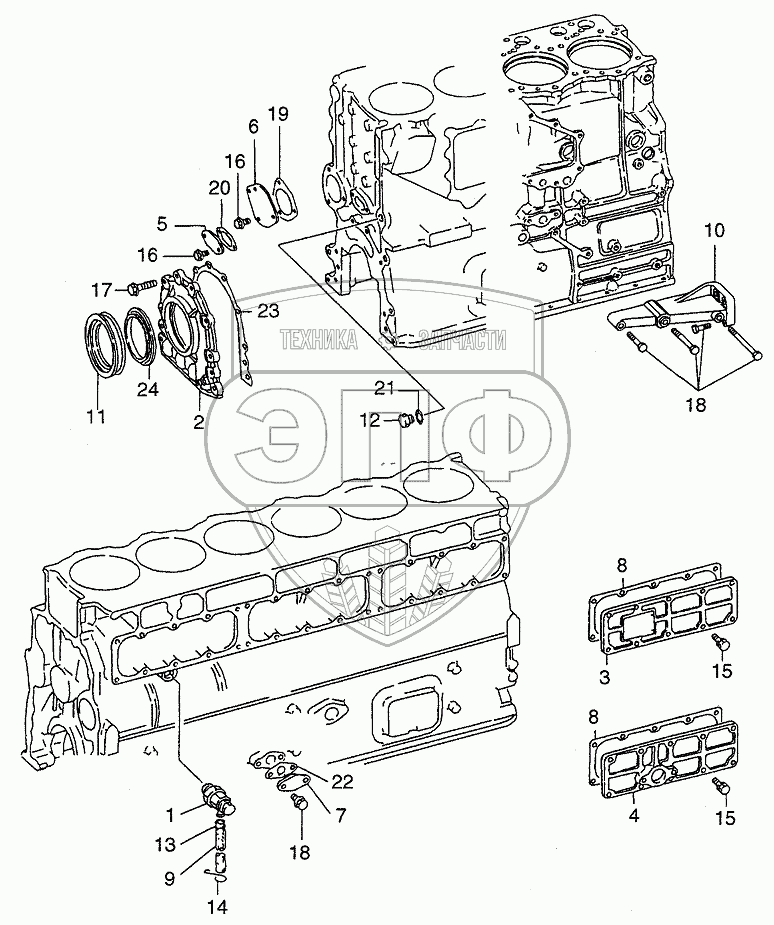 6
19
16
20
5
16
17
23
11
24
2
21
12
10
18
ТЕХНИКА ЗАПЧАСТИ
ЭПФ
8
3
15
8
4
15
22
7
18
1
13
9
14