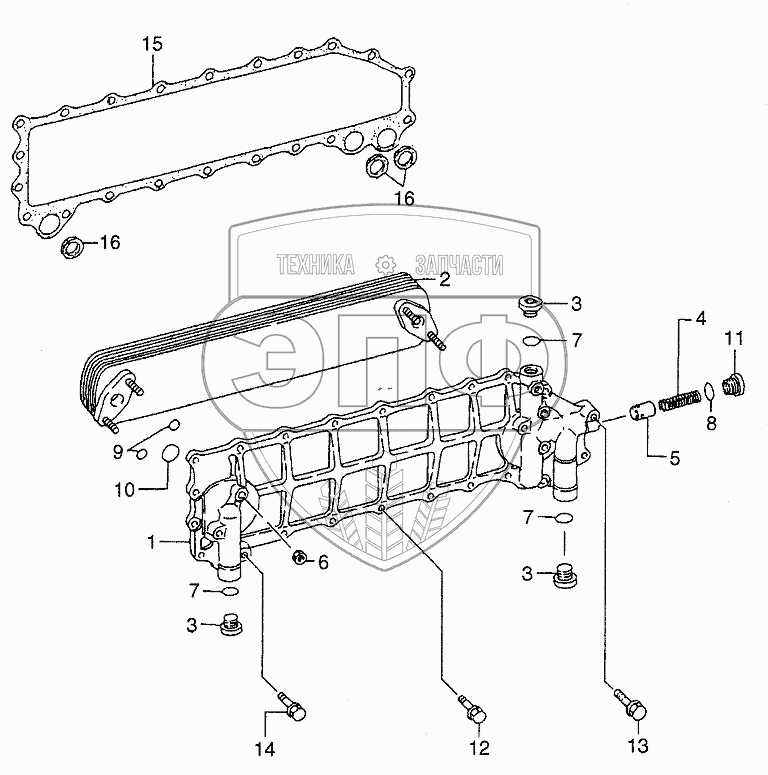 15
16
16
ТЕХНИКА ЗАПЧАСТИ
ЭПФ
2
3
7
4
11
8
5
9
10
1
6
7
3
7
3
14
12
13