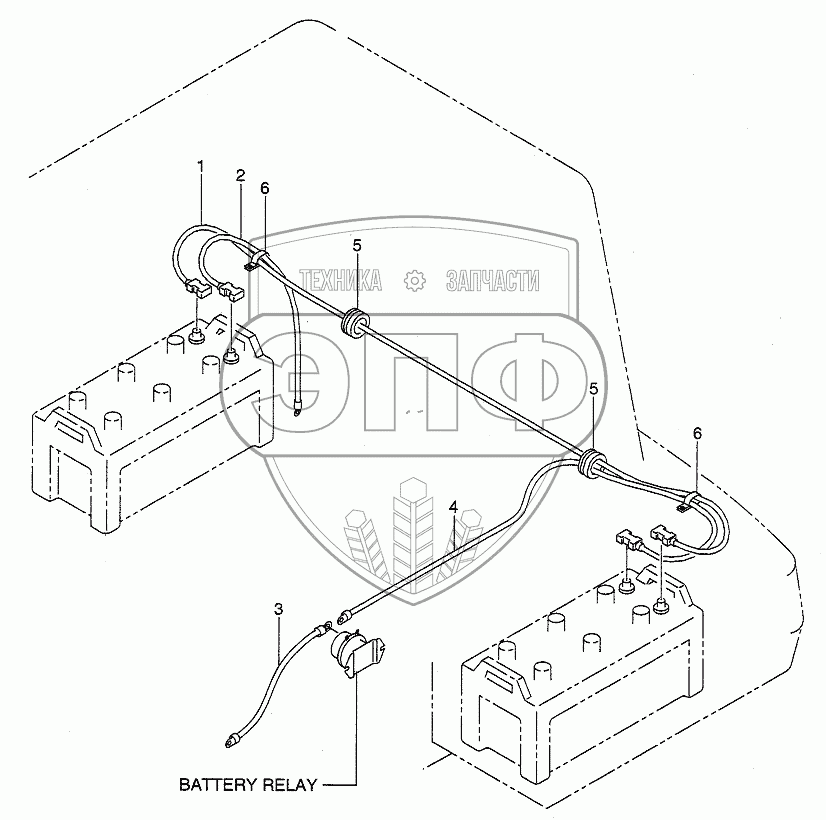 1
2
6
5
ТЕХНИКА ЗАПЧАСТИ
ЭПФ
5
6
4
3
BATTERY RELAY