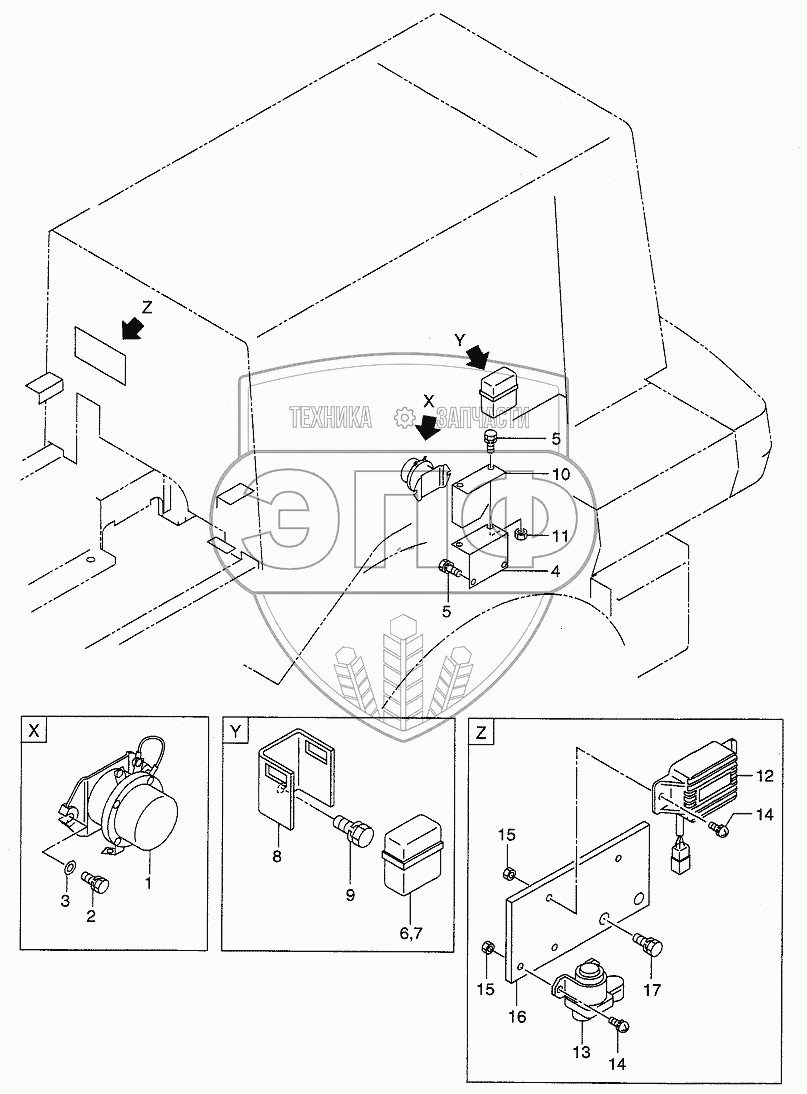 Z
Y
X
ТЕХНИКА ЗАПЧАСТИ
ЭПФ
5
10
11
4
5
X
3
2
1
Y
8
9
6,7
Z
12
14
15
15
16
17
13
14