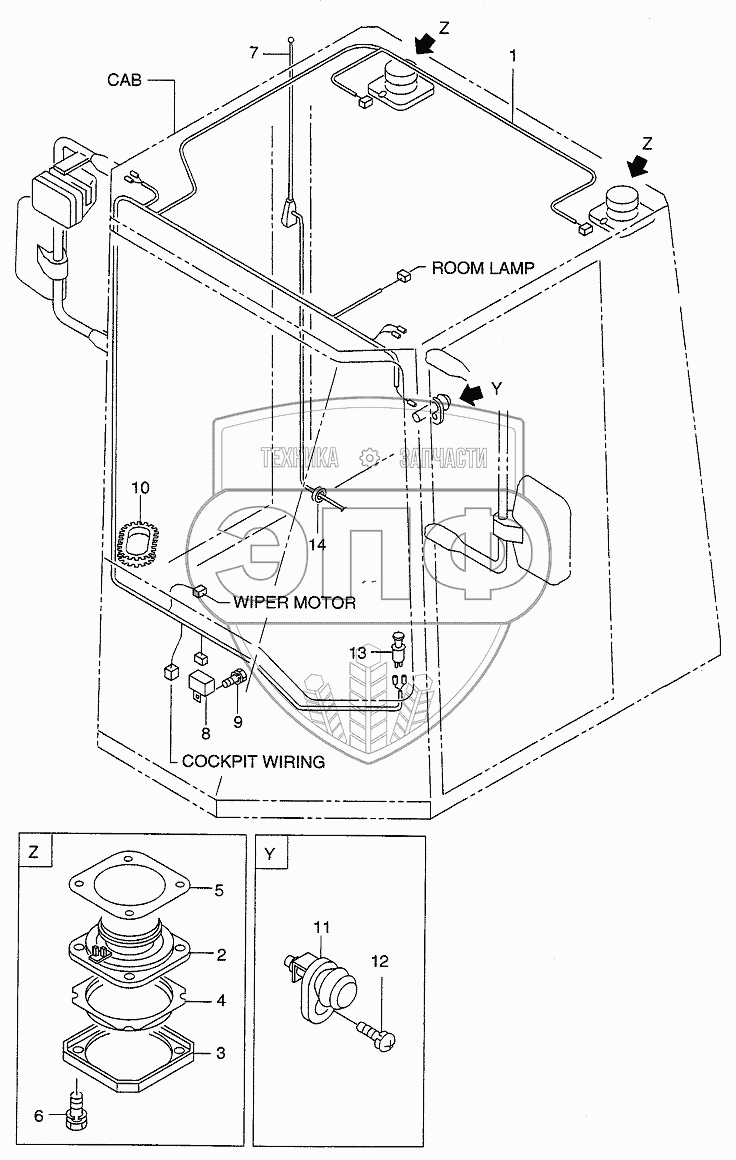 7
Z
1
CAB
Z
ROOM LAMP
Y
ТЕХНИКА ЗАПЧАСТИ
ЭПФ
10
14
WIPER MOTOR
13
8
9
COCKPIT WIRING
Z
5
2
4
3
6
Y
11
12