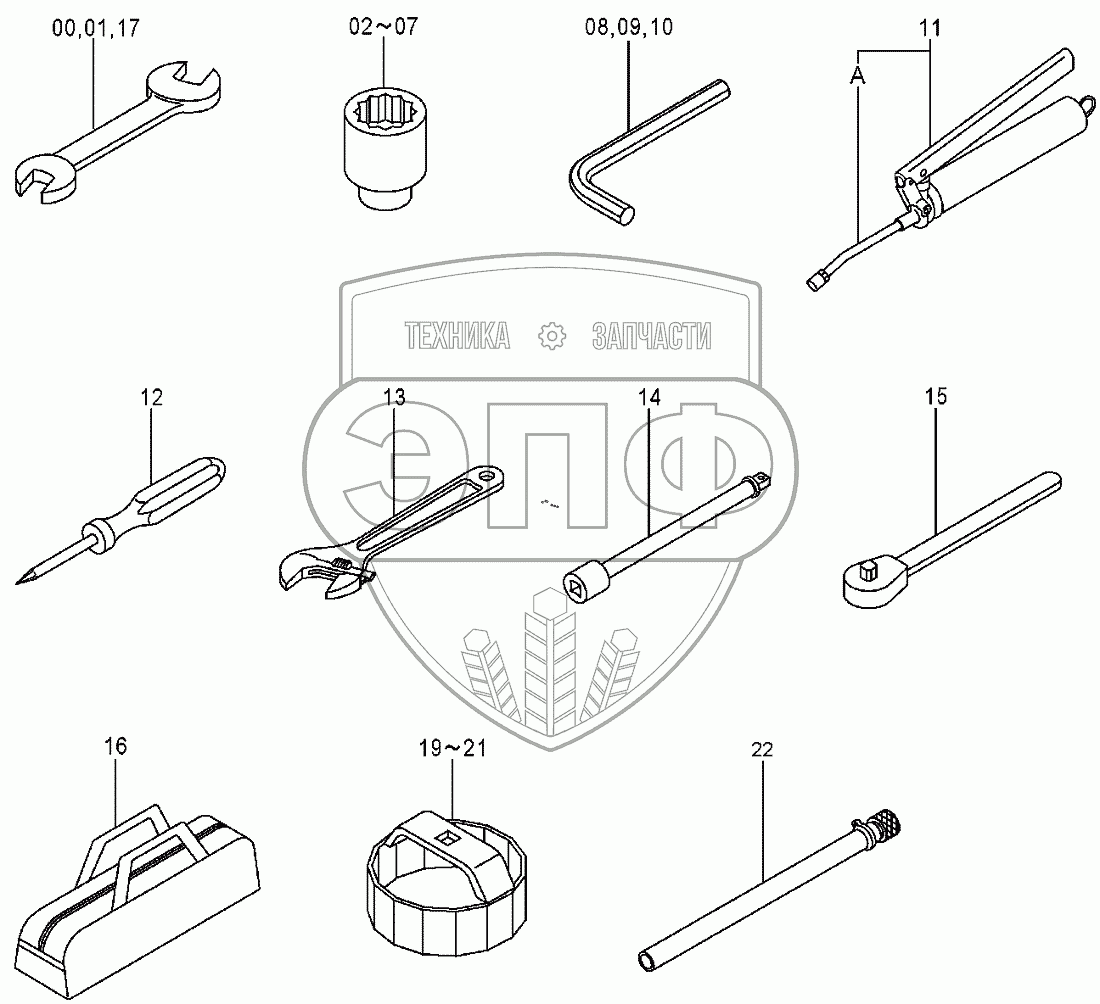 00,01,17
02~07
08,09,10
11
A
ТЕХНИКА ЗАПЧАСТИ
ЭПФ
12
13
14
15
16
19~21
22