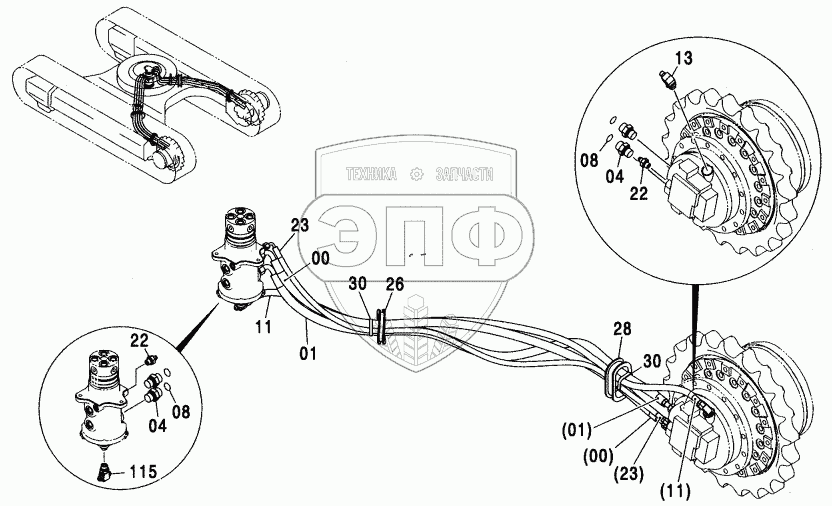 13
08
04
22
ТЕХНИКА ЗАПЧАСТИ
ЭПФ
23
00
30
26
11
01
28
30
22
04
08
115
(01)
(00)
(23)
(11)