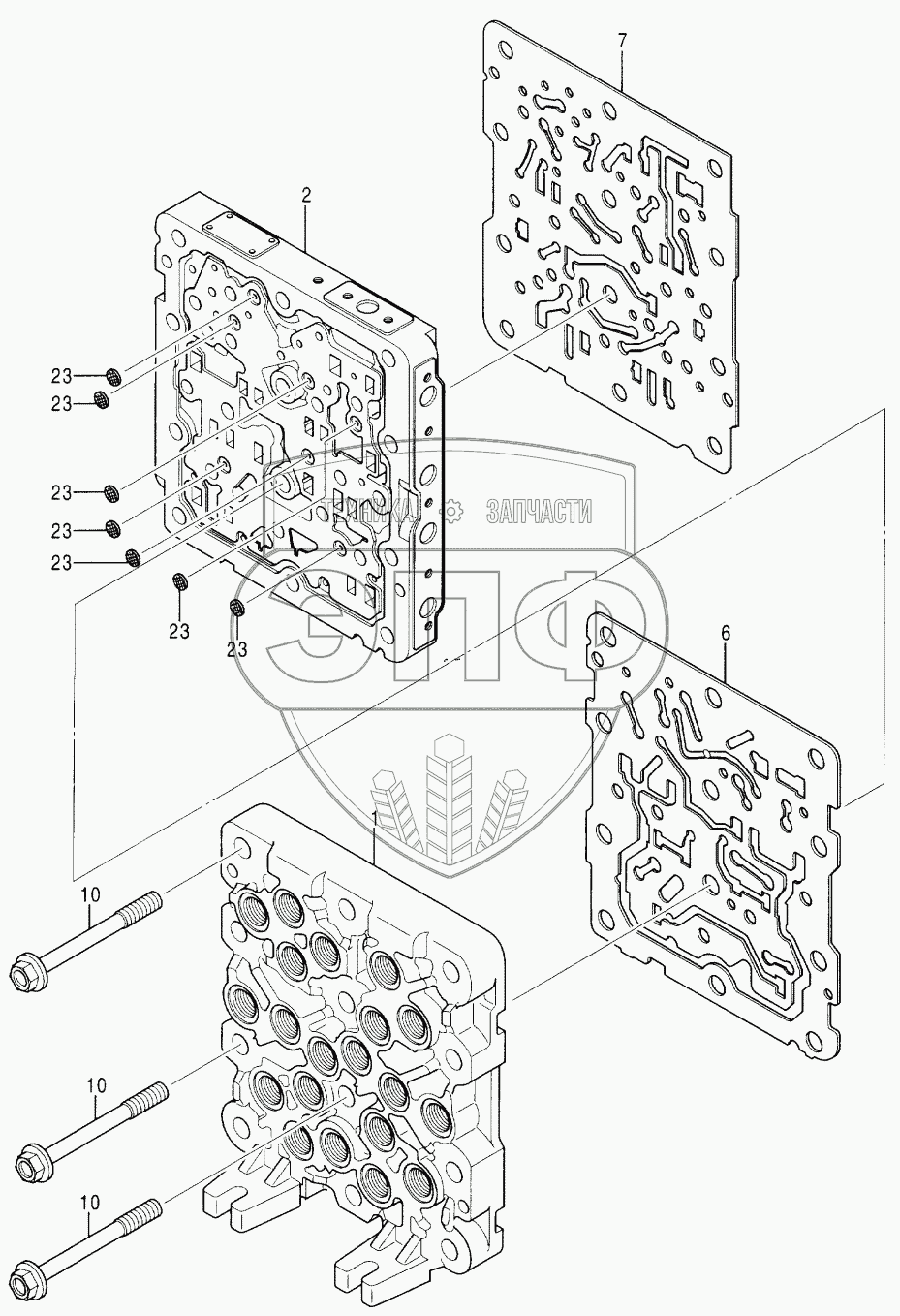 7

2

23
23

23
23
23

23
23

ТЕХНИКА ЗАПЧАСТИ

ЭПФ

6

1

10

10

10