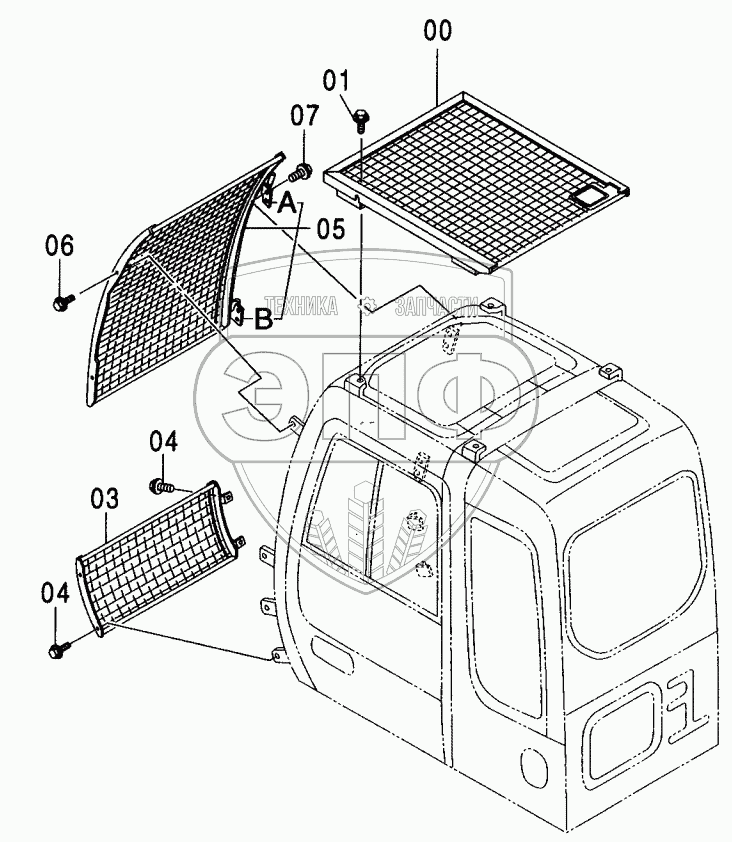 00
01
07
A
05
06
B
ТЕХНИКА ЗАПЧАСТИ
ЭПФ
04
03
04