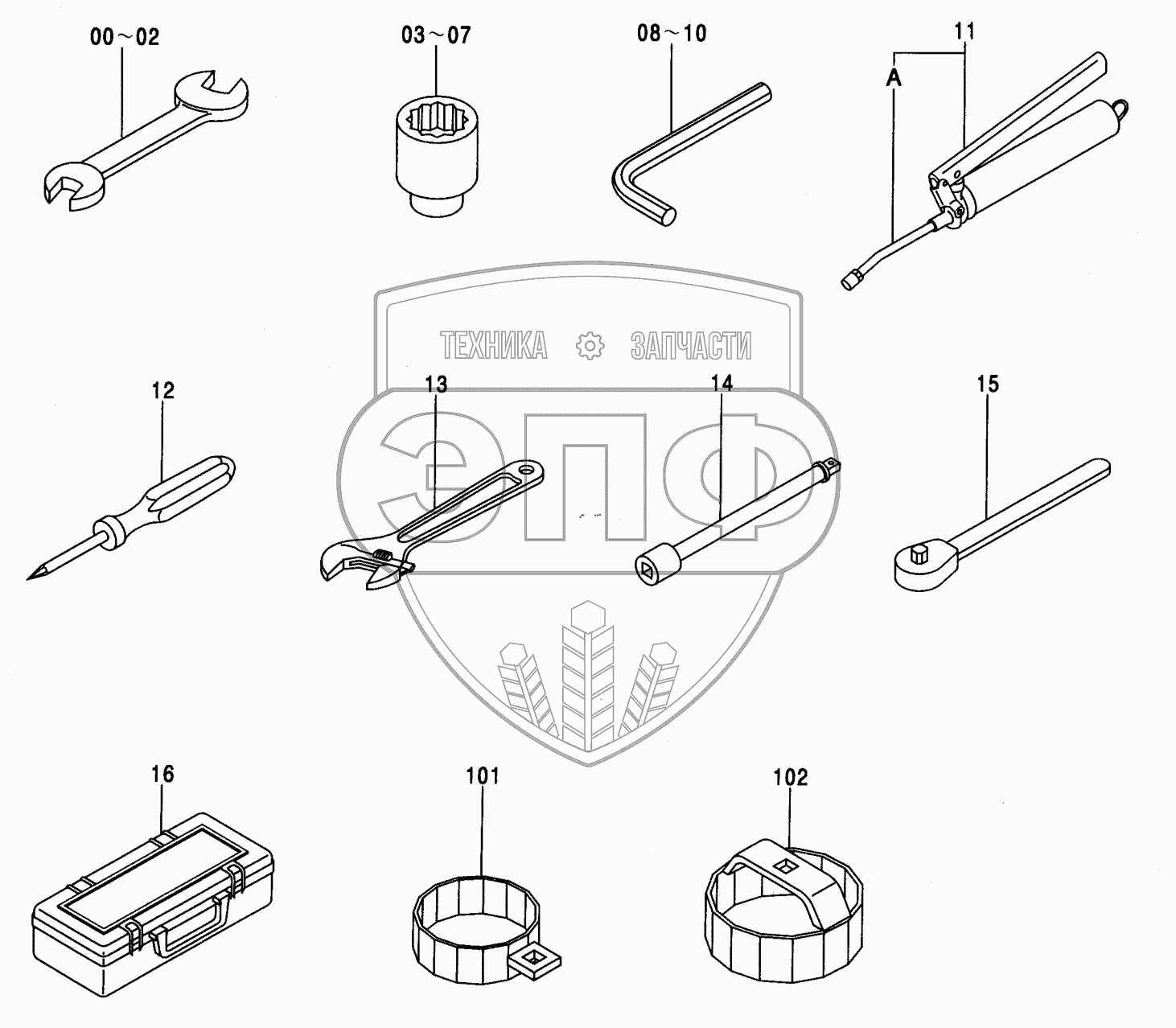 00～02

03～07

08～10

11

A

ТЕХНИКА ЗАПЧАСТИ

ЭПФ

12

13

14

15

16

101

102