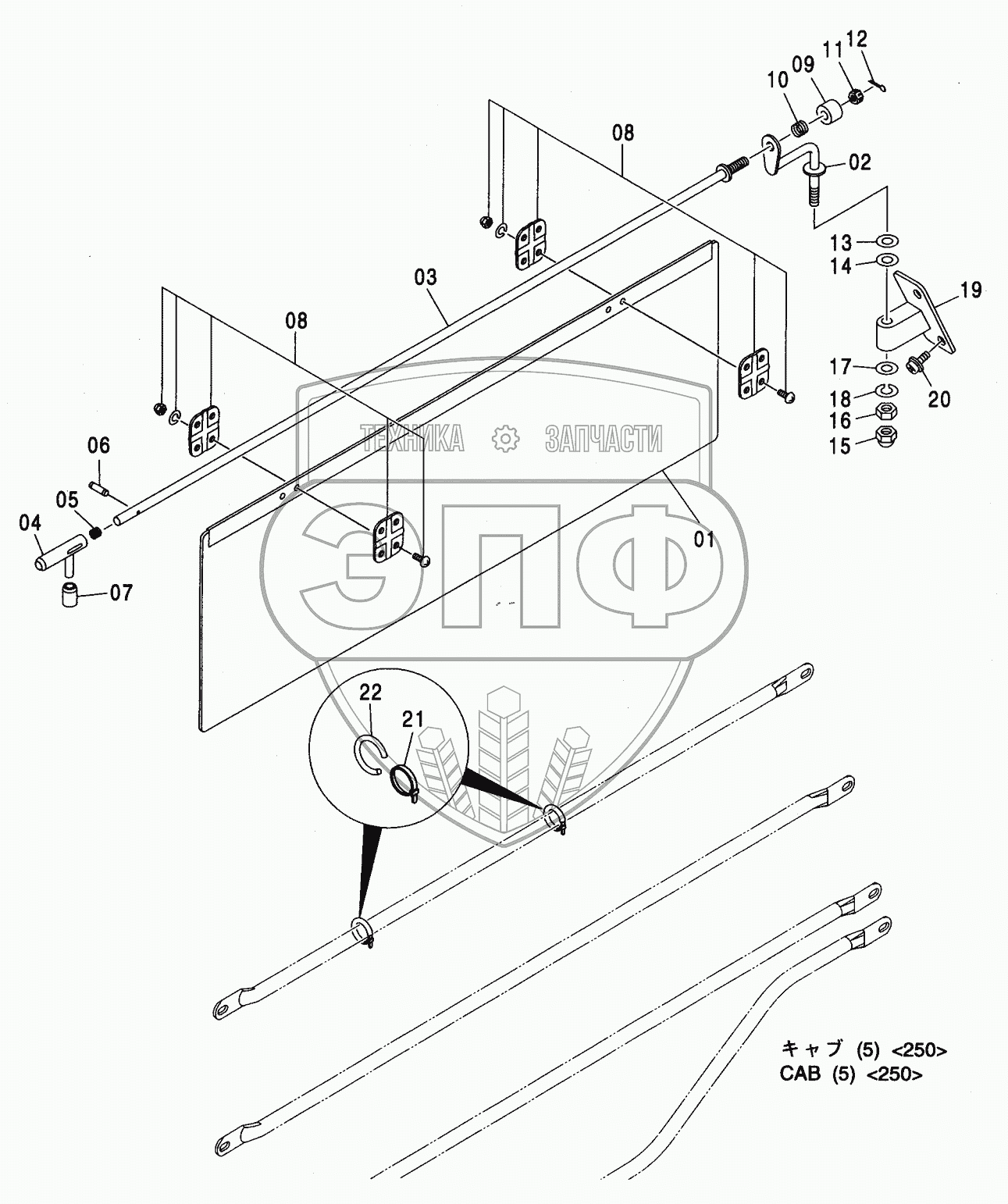 12
11
09
10
08
02
13
14
19
03
08
17
20
18
16
15
ТЕХНИКА ЗАПЧАСТИ
06
05
04
07
01
ЭПФ
22
21
キャブ (5) <250>
CAB (5) <250>