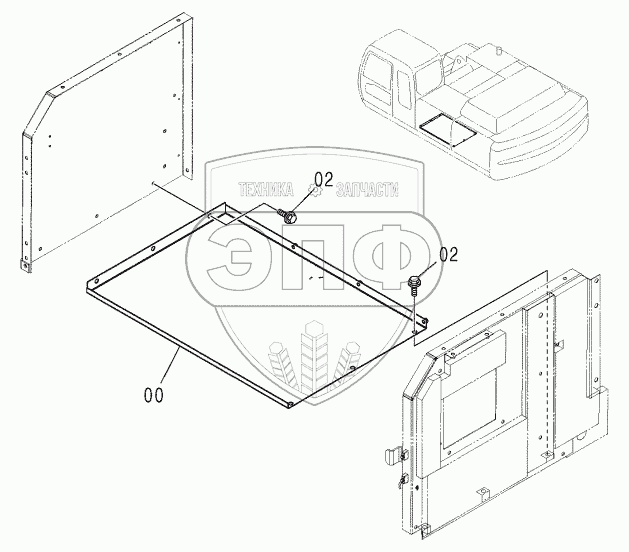 ТЕХНИКА ЗАПЧАСТИ
ЭПФ
02
02
00