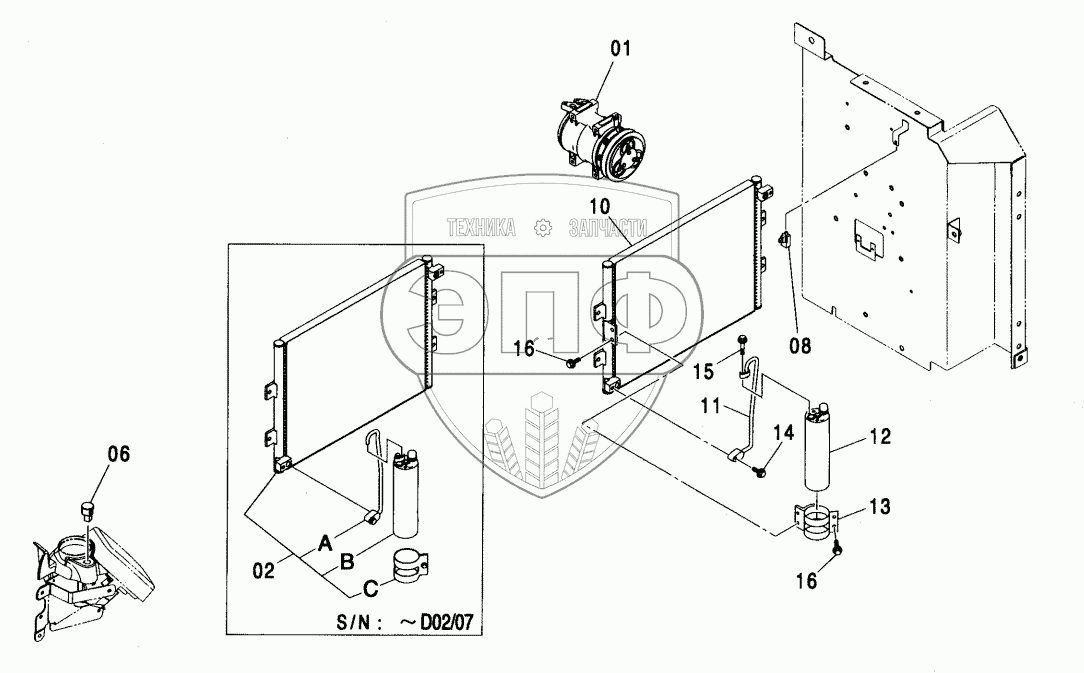 01

ТЕХНИКА ЗАПЧАСТИ

ЭПФ

10

08

16

15

11

14

12

13

16

06

02

A

B

C

S/N : ~D02/07