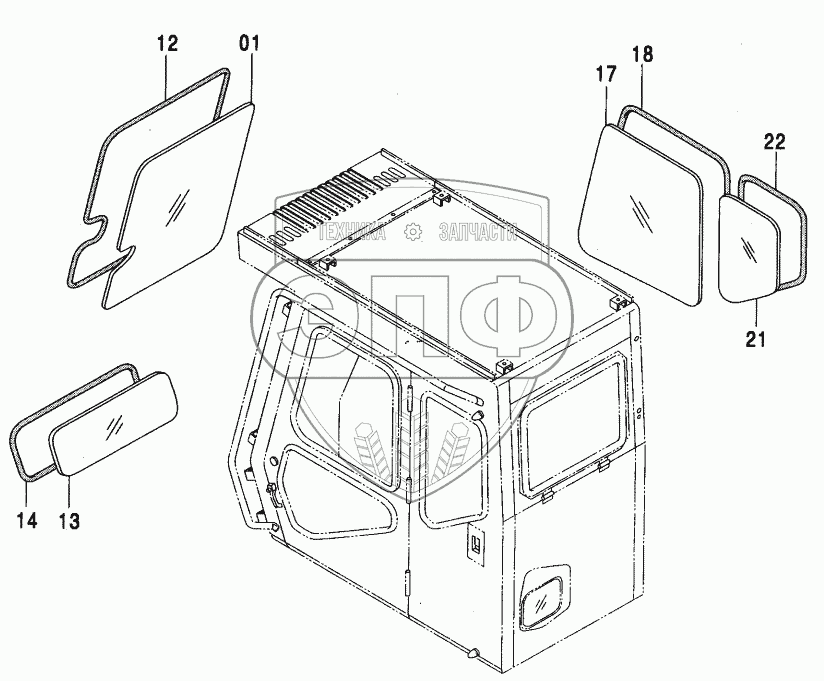 12
01
17
18
22
21
14
13
ТЕХНИКА ЗАПЧАСТИ
ЭПФ