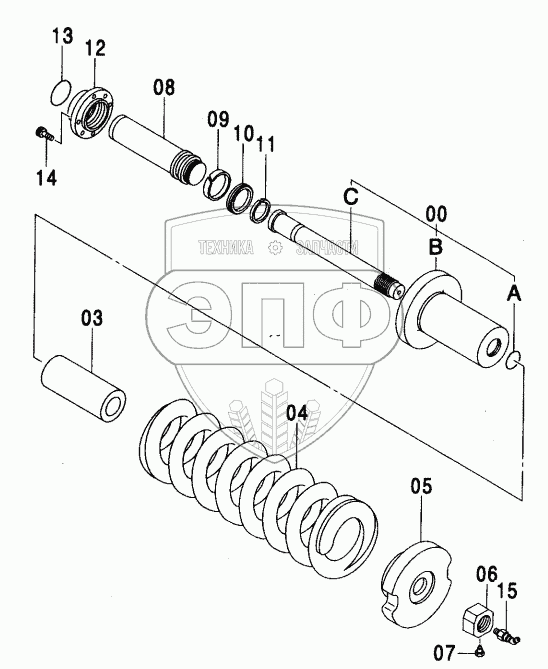 13
12
08
09
10
11
14
C
00
B
A
ТЕХНИКА ЗАПЧАСТИ
ЭПФ
03
04
05
06
15
07