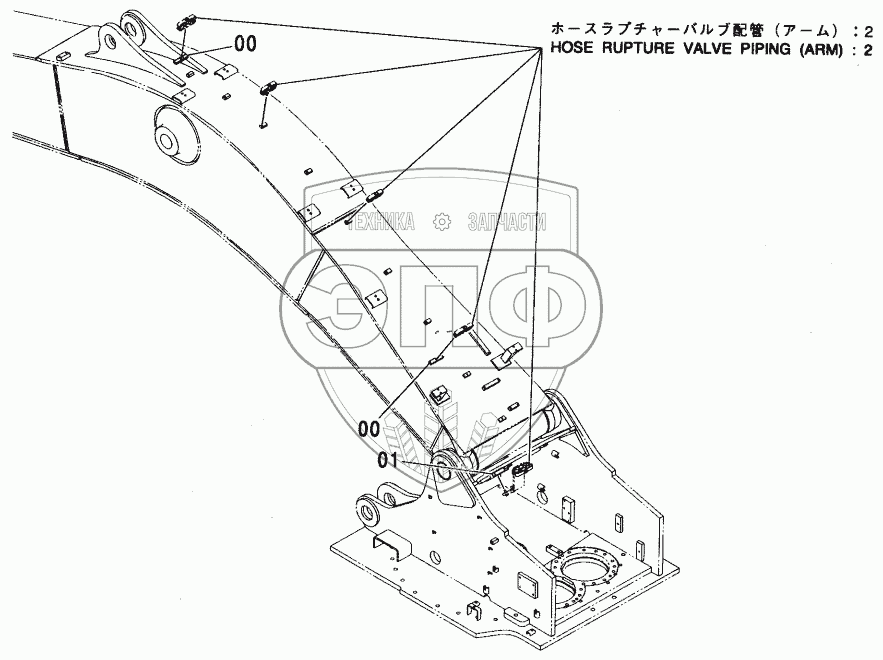 ホースラプチャーバルブ配管（アーム）：2
HOSE RUPTURE VALVE PIPING (ARM) : 2

00

ТЕХНИКА ЗАПЧАСТИ
ЭПФ

00

01