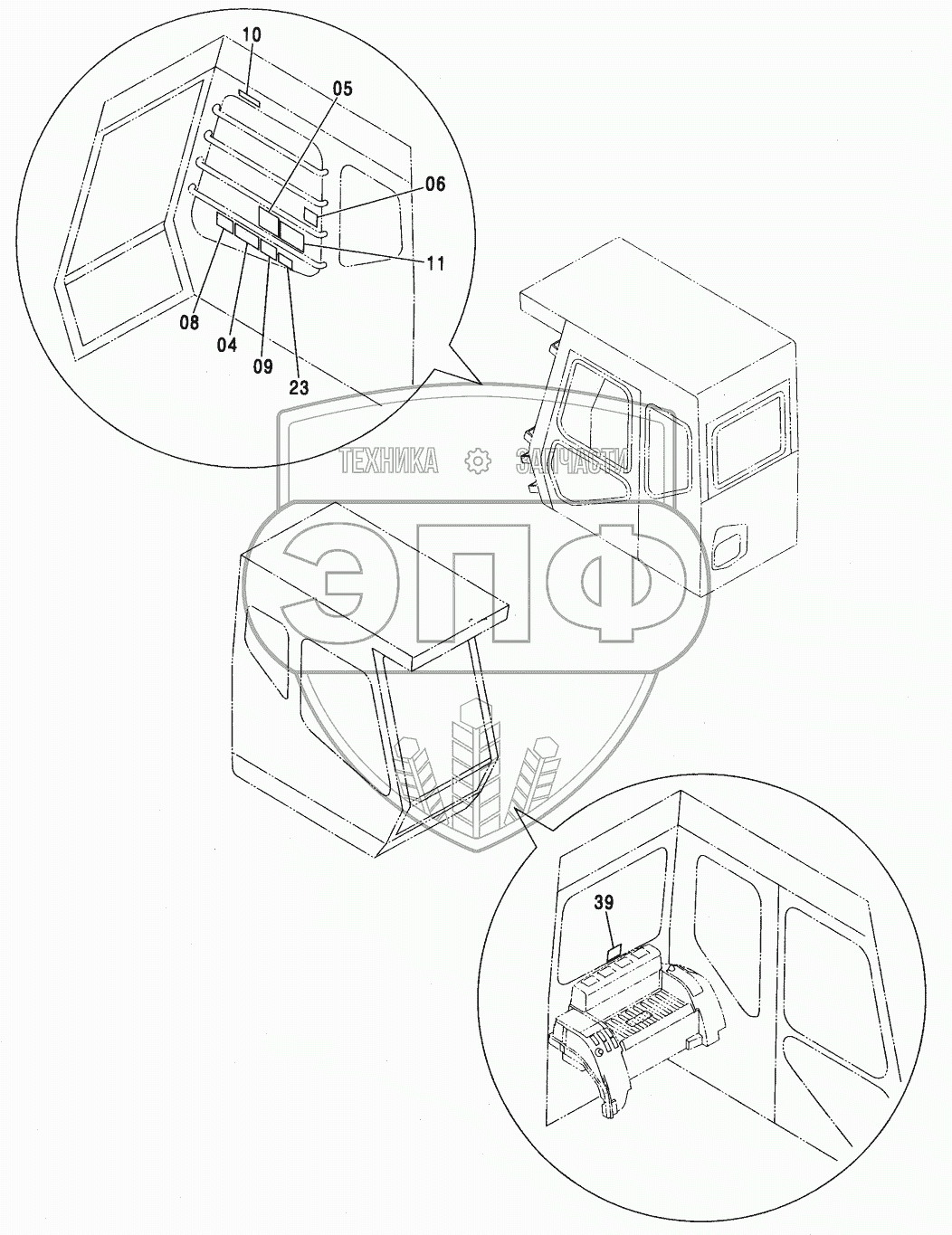 10
05
06
11
08
04
09
23
ТЕХНИКА ЗАПЧАСТИ
ЭПФ
39