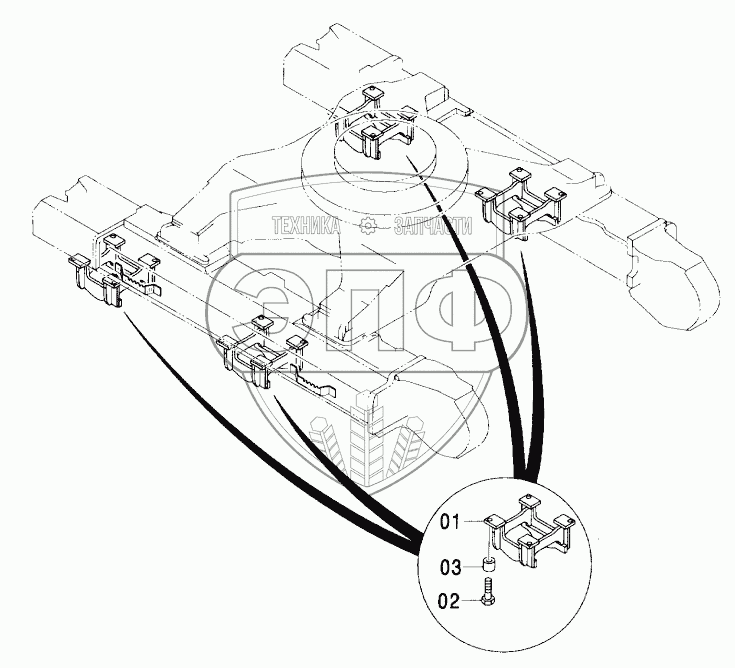 ТЕХНИКА ЗАПЧАСТИ
ЭПФ
01
03
02