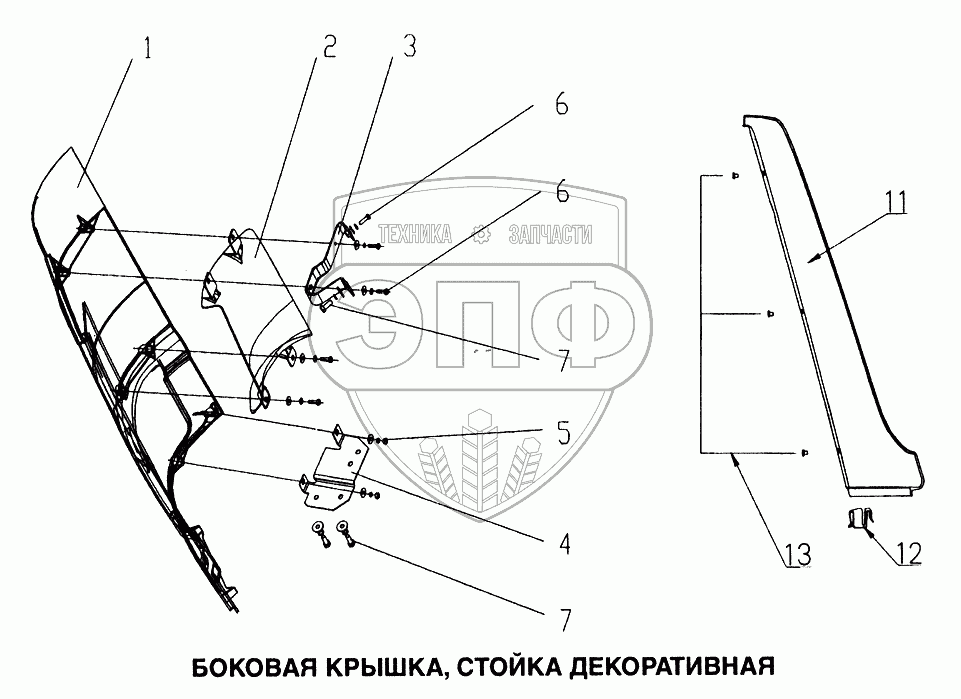 1
2
3
6
6
7
5
4
7
11
13
12

ТЕХНИКА ЗАПЧАСТИ
ЭПФ

БОКОВАЯ КРЫШКА, СТОЙКА ДЕКОРАТИВНАЯ