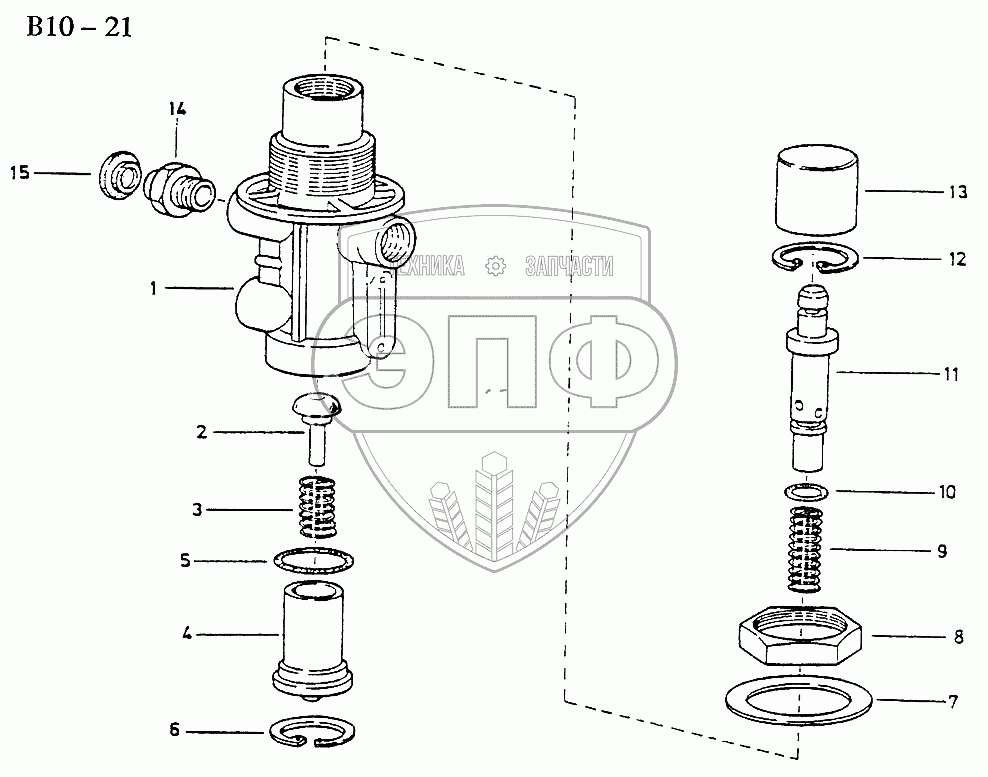 B10 – 21

14
15
1
2
3
5
4
6
13
12
11
10
9
8
7

ТЕХНИКА ЗАПЧАСТИ
ЭПФ