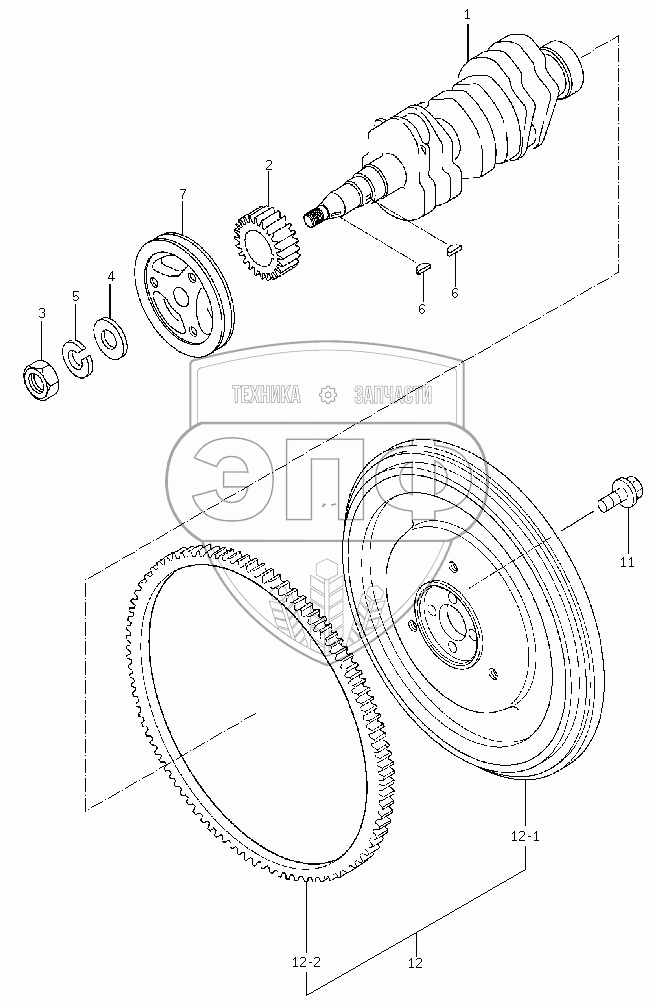 1
2
7
4
5
3
6
6
ТЕХНИКА ЗАПЧАСТИ
ЭПФ
11
12-1
12-2
12