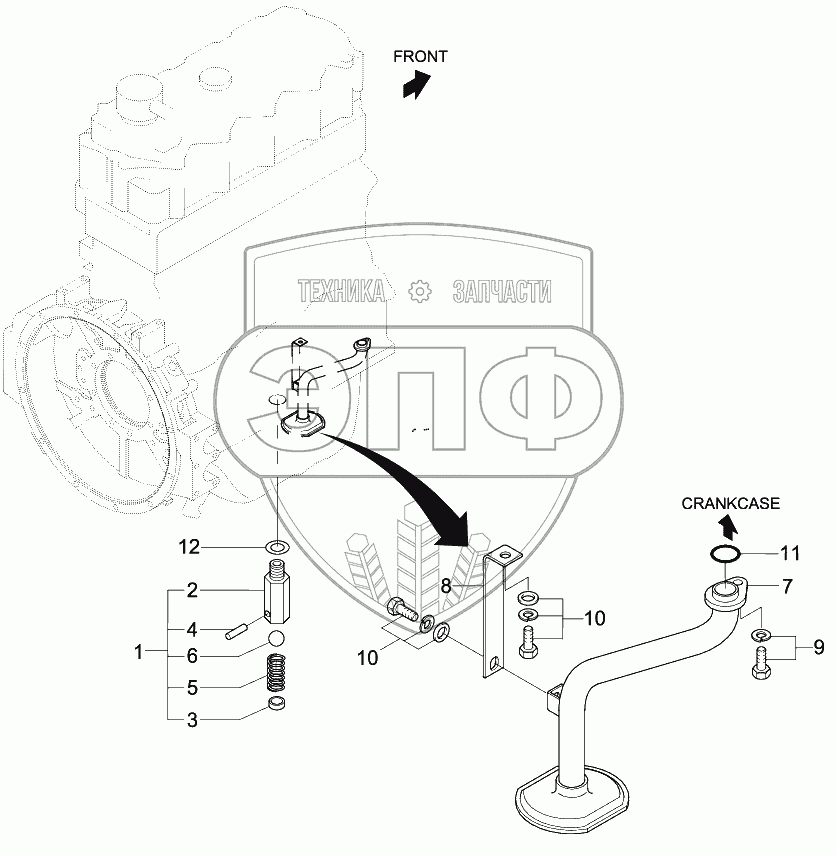 FRONT

ТЕХНИКА ЗАПЧАСТИ

ЭПФ

CRANKCASE

12

2

4

1

6

5

3

8

10

10

11

7

9