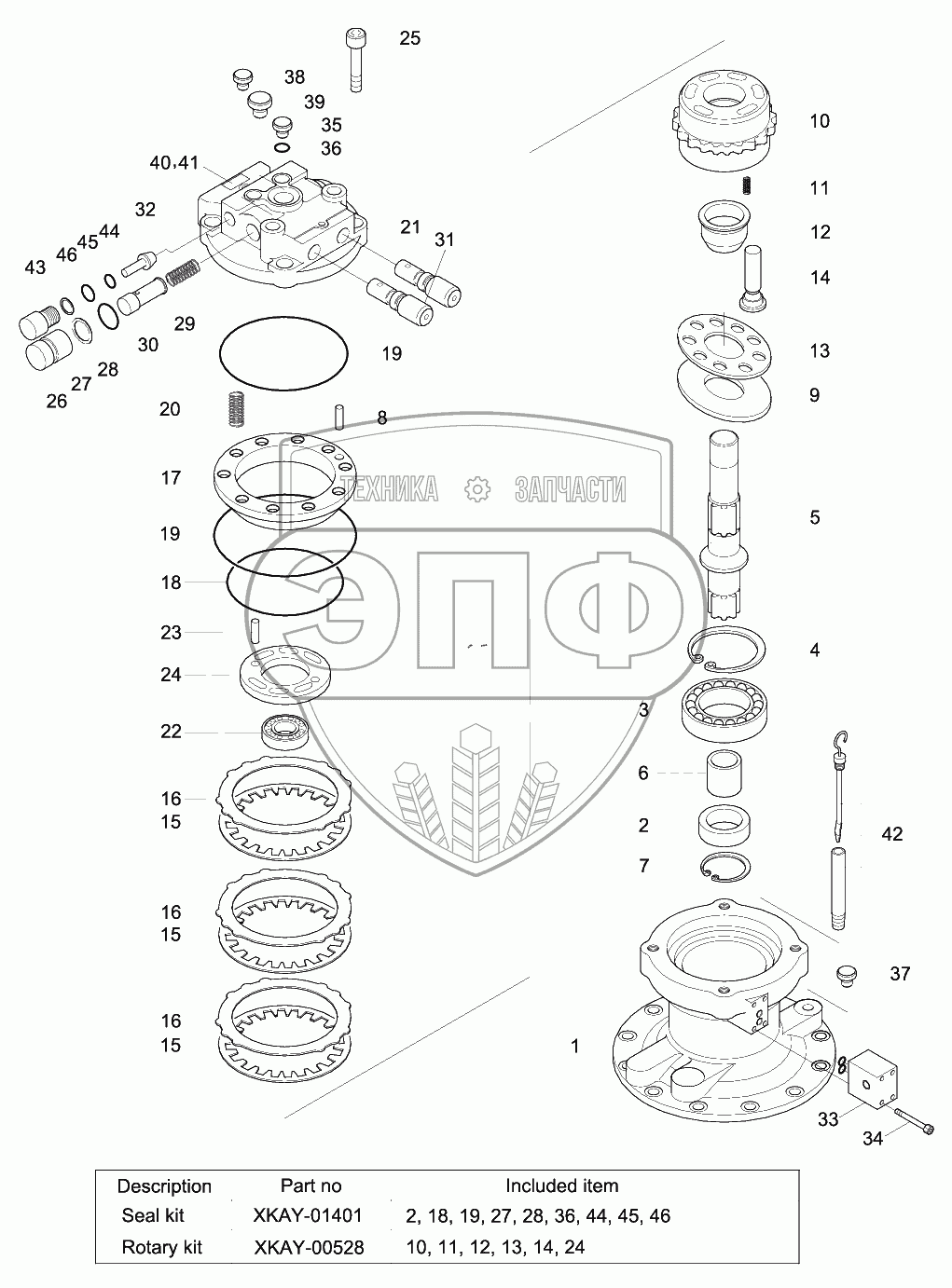 25
38
39
35
36
40,41
32
21
31
44
45
46
43
29
30
28
27
26
19
20
8
17
19
18
23
24
22
16
15
16
15
16
15
10
11
12
14
13
9
5
4
3
6
2
7
42
37
1
33
34

ТЕХНИКА ЗАПЧАСТИ
ЭПФ

| Description | Part no | Included item |
|---|---|---|
| Seal kit | XKAY-01401 | 2, 18, 19, 27, 28, 36, 44, 45, 46 |
| Rotary kit | XKAY-00528 | 10, 11, 12, 13, 14, 24 |