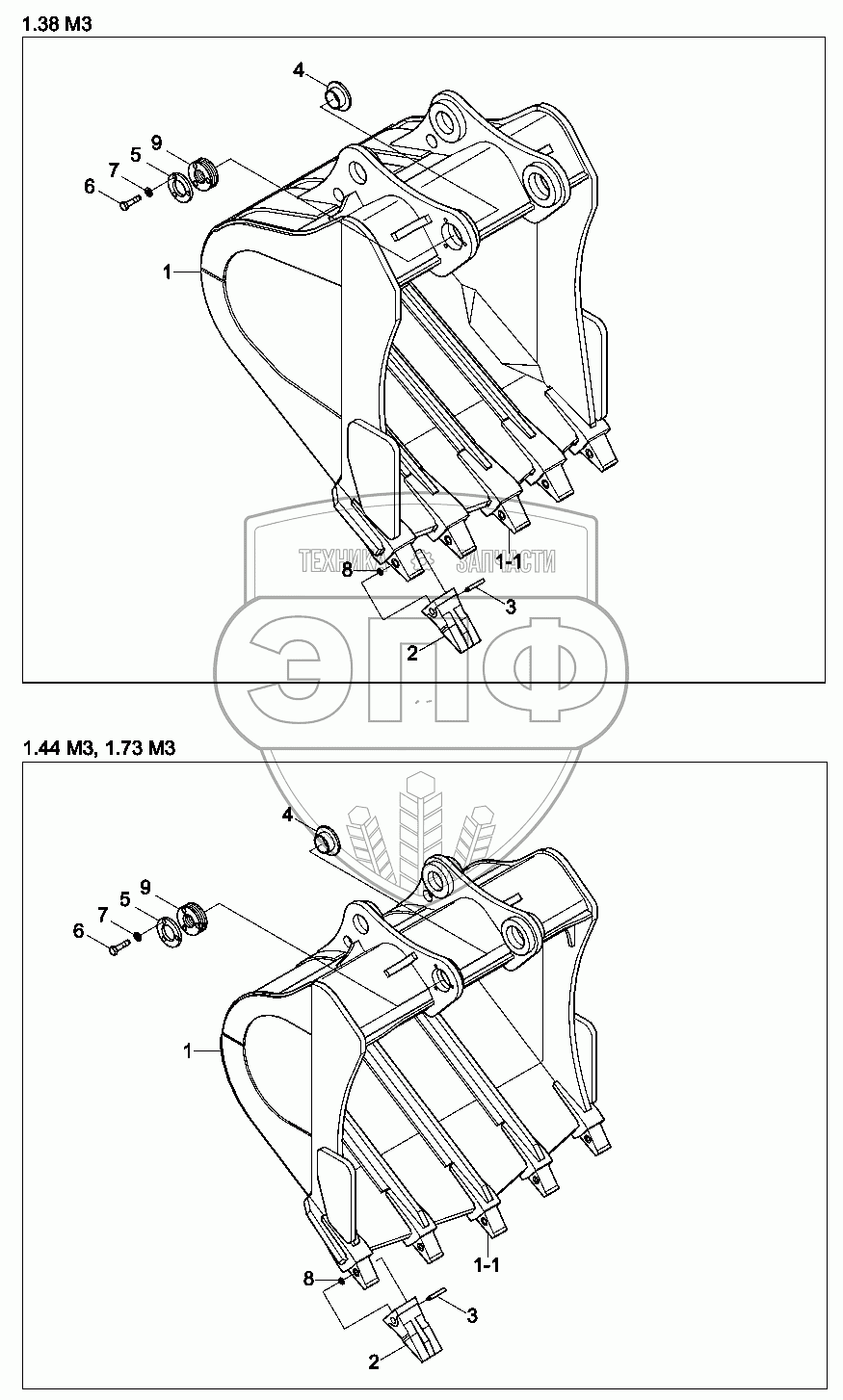 1.38 M3

4
9
5
7
6
1
8
1-1
3
2

ТЕХНИКА ЗАПЧАСТИ
ЭПФ

1.44 M3, 1.73 M3

4
9
5
7
6
1
1-1
8
3
2