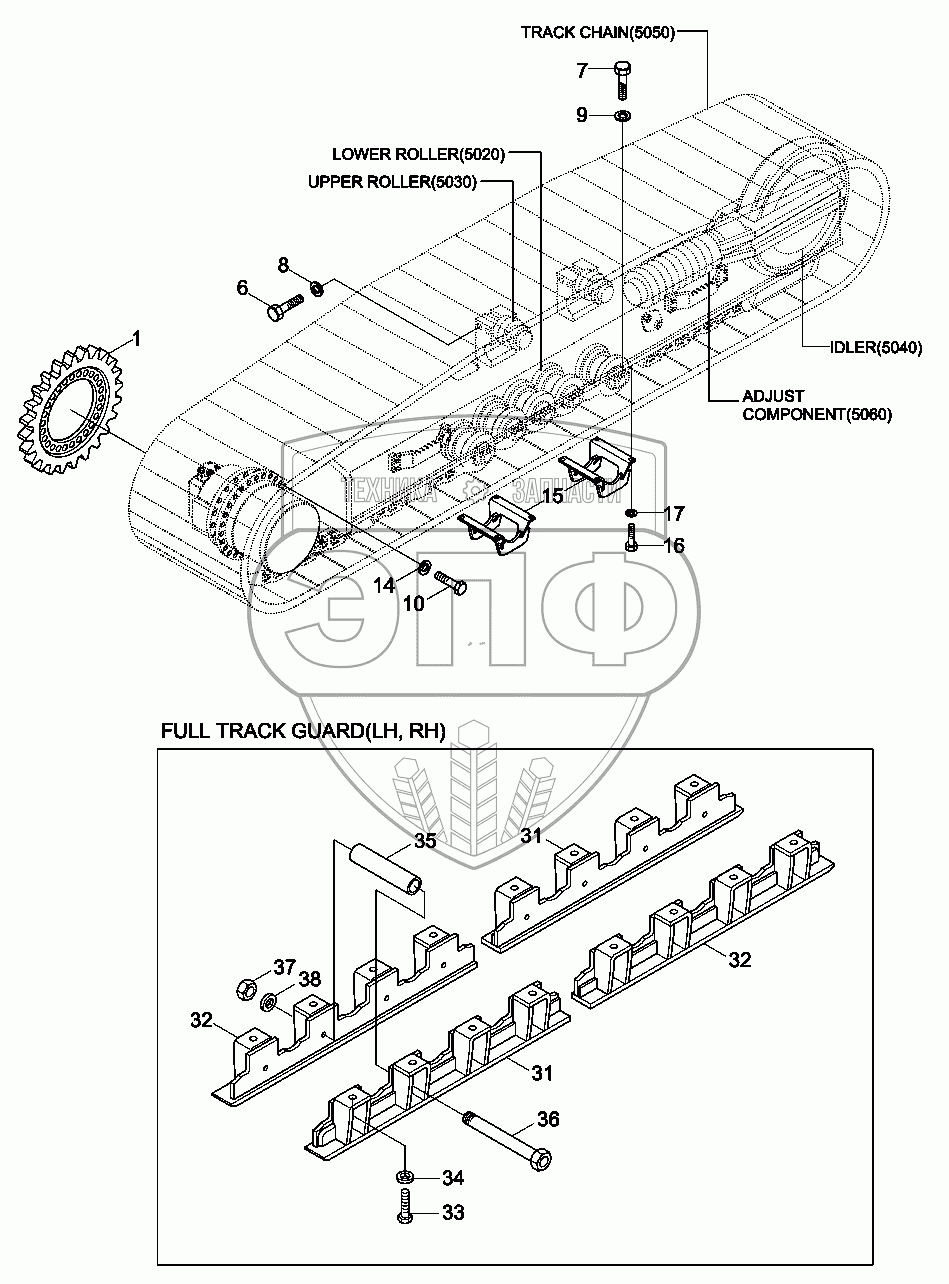 TRACK CHAIN(5050)
7
9
LOWER ROLLER(5020)
UPPER ROLLER(5030)
8
6
1
IDLER(5040)
ADJUST COMPONENT(5060)
ТЕХНИКА ЗАПЧАСТИ
15
17
16
14
10
ЭПФ
FULL TRACK GUARD(LH, RH)
35
31
37
38
32
32
31
36
34
33