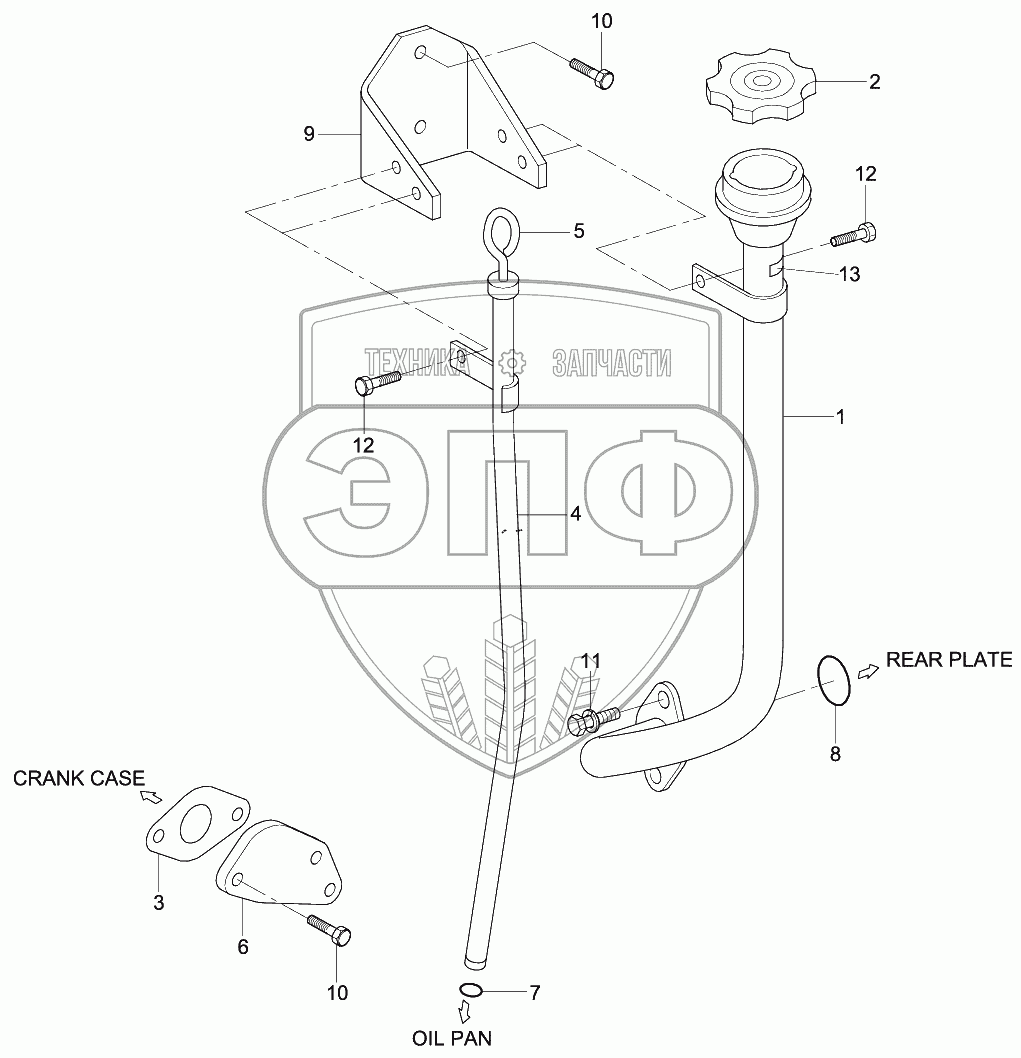 10
2
9
12
5
13
ТЕХНИКА ЗАПЧАСТИ
12
1
ЭПФ
4
11
REAR PLATE
8
CRANK CASE
3
6
10
7
OIL PAN