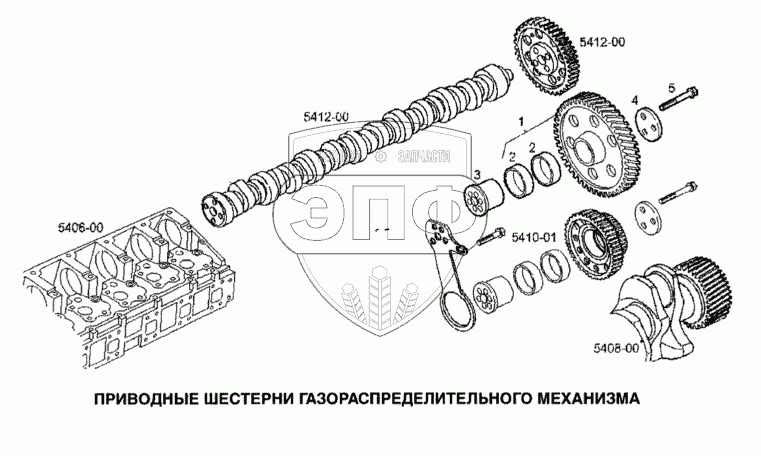 5412-00

5412-00

1

4

5

2

2

3

ЗАПЧАСТИ

ЭПФ

5406-00

5410-01

5408-00

ПРИВОДНЫЕ ШЕСТЕРНИ ГАЗОРАСПРЕДЕЛИТЕЛЬНОГО МЕХАНИЗМА