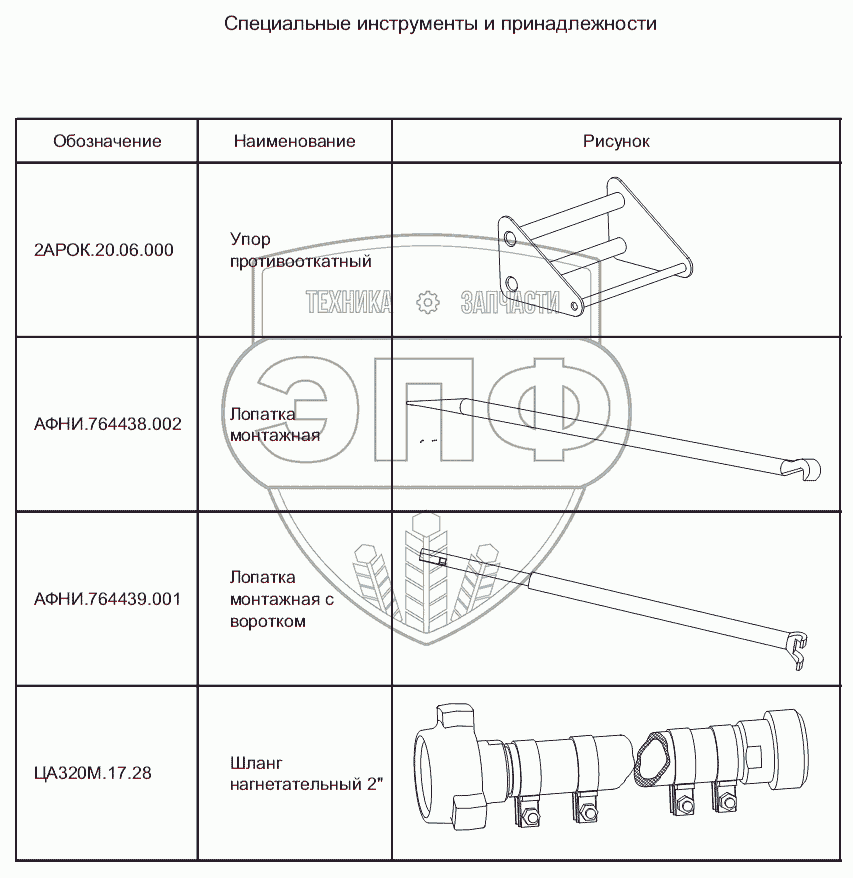 Специальные инструменты и принадлежности

| Обозначение | Наименование | Рисунок |
|---|---|---|
| 2АРОК.20.06.000 | Упор противооткатный | |
| АФНИ.764438.002 | Лопатка монтажная | |
| АФНИ.764439.001 | Лопатка монтажная с воротком | |
| ЦА320М.17.28 | Шланг нагнетательный 2" | |

ТЕХНИКА ЗАПЧАСТИ

ЭПФ