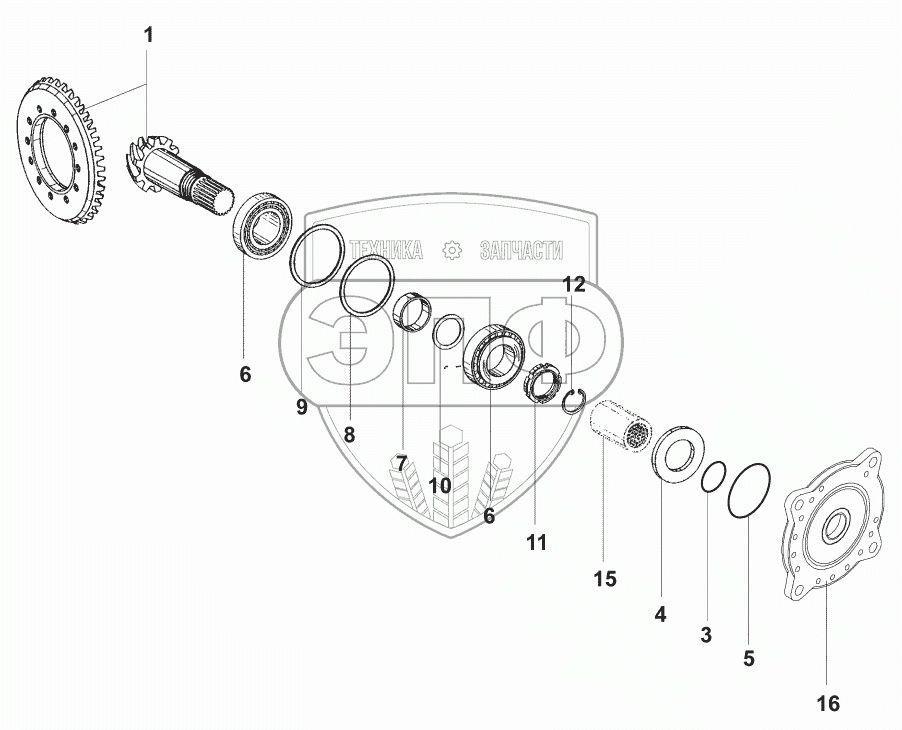 1
ТЕХНИКА ЗАПЧАСТИ
ЭПФ
12
6
9
8
7
10
6
11
15
4
3
5
16