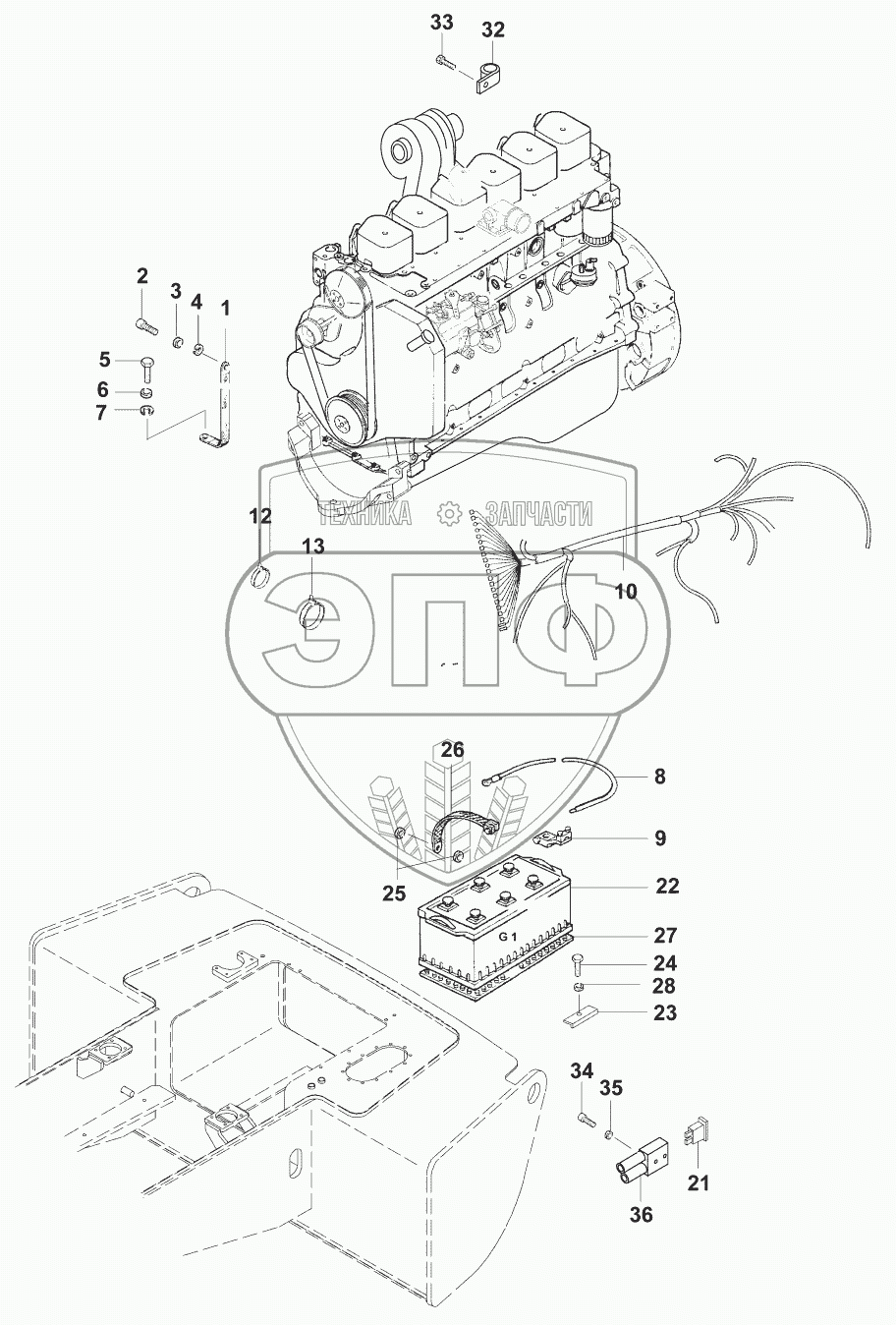 33
32
2
3
4
1
5
6
7
12
13
ТЕХНИКА ЗАПЧАСТИ
ЭПФ
10
26
8
9
25
22
G 1
27
24
28
23
34
35
21
36