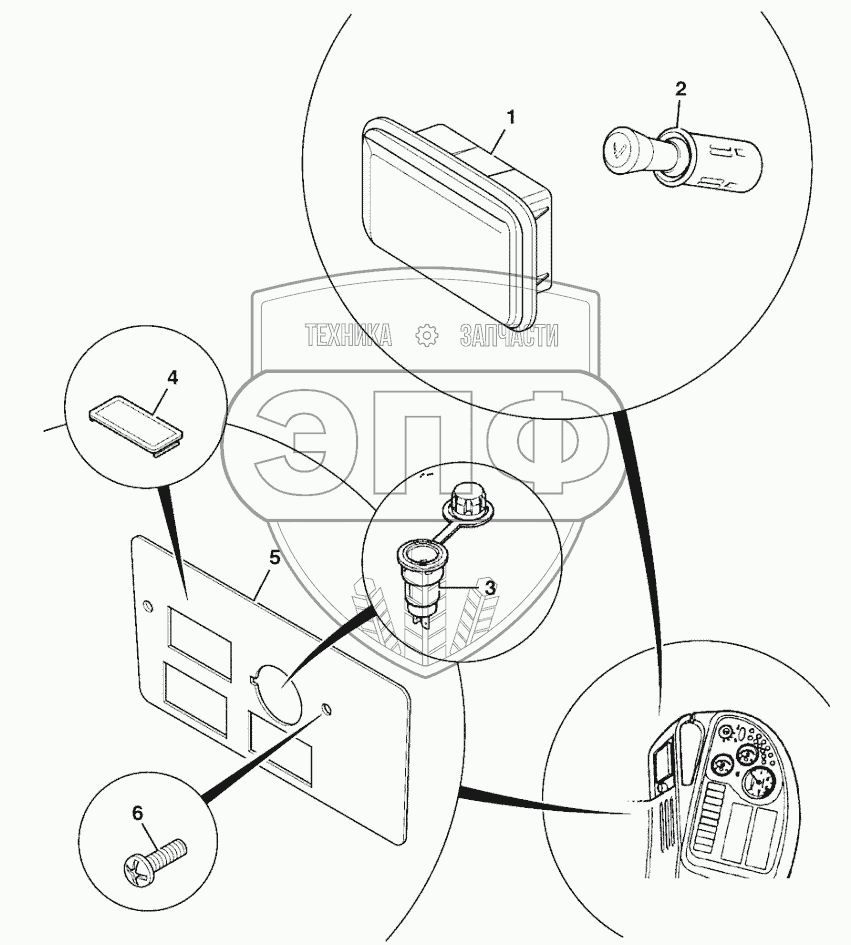 1
2
ТЕХНИКА ЗАПЧАСТИ
ЭПФ
4
5
3
6