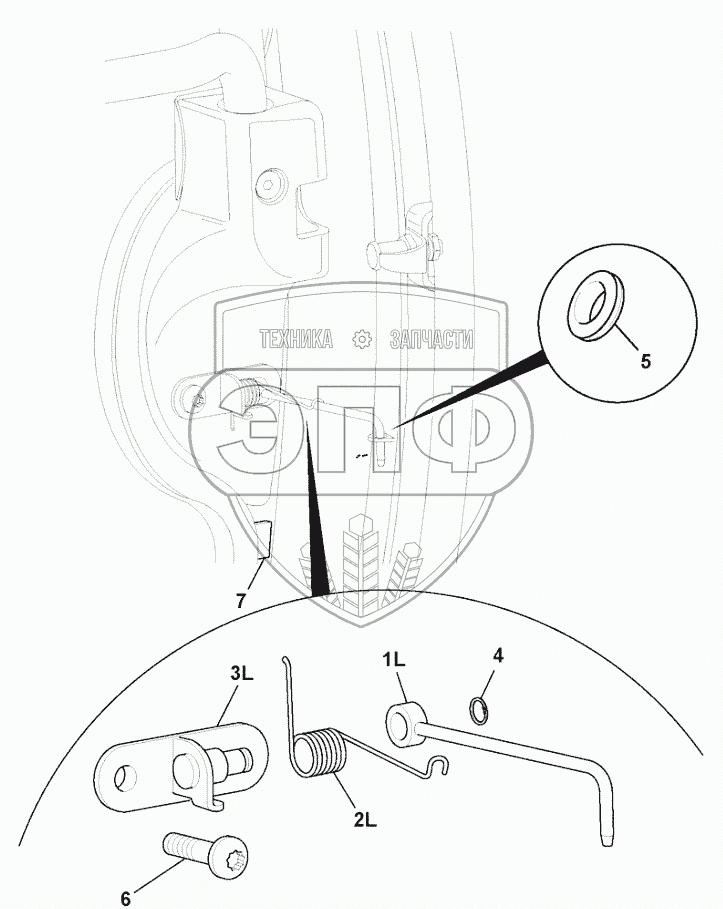 ТЕХНИКА ЗАПЧАСТИ
ЭПФ
5
7
3L
1L
4
2L
6