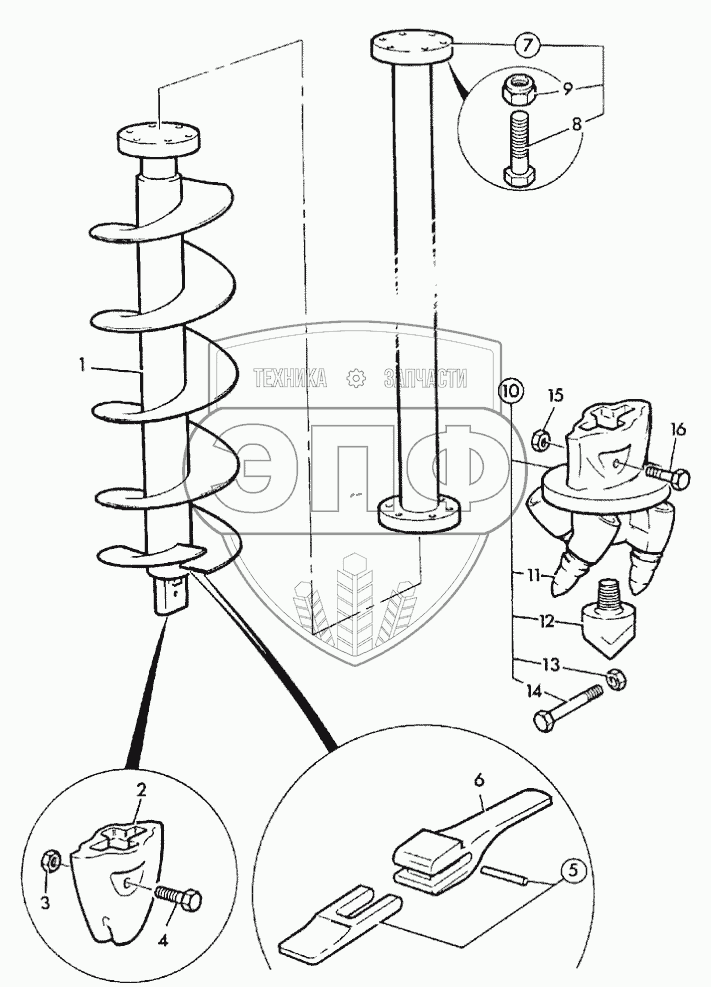 7
9
8
1
ТЕХНИКА ЗАПЧАСТИ
ЭПФ
10
15
16
11
12
13
14
2
3
4
6
5