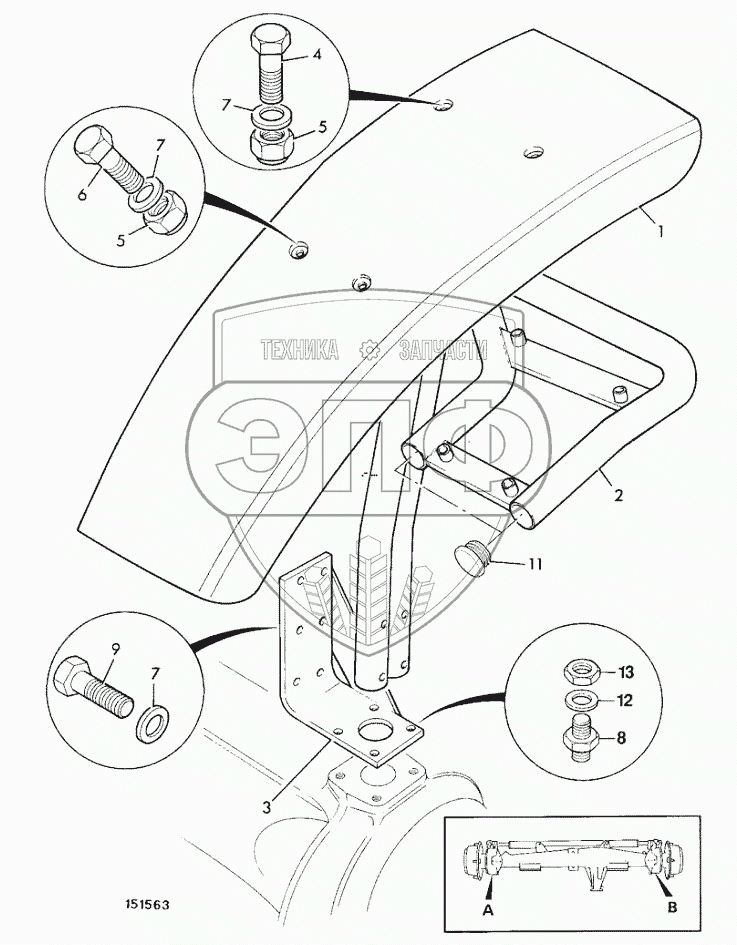 4
7
5
7
6
5
1
ТЕХНИКА ЗАПЧАСТИ
ЭЛФ
2
11
9
7
13
12
8
3
151563
A
B