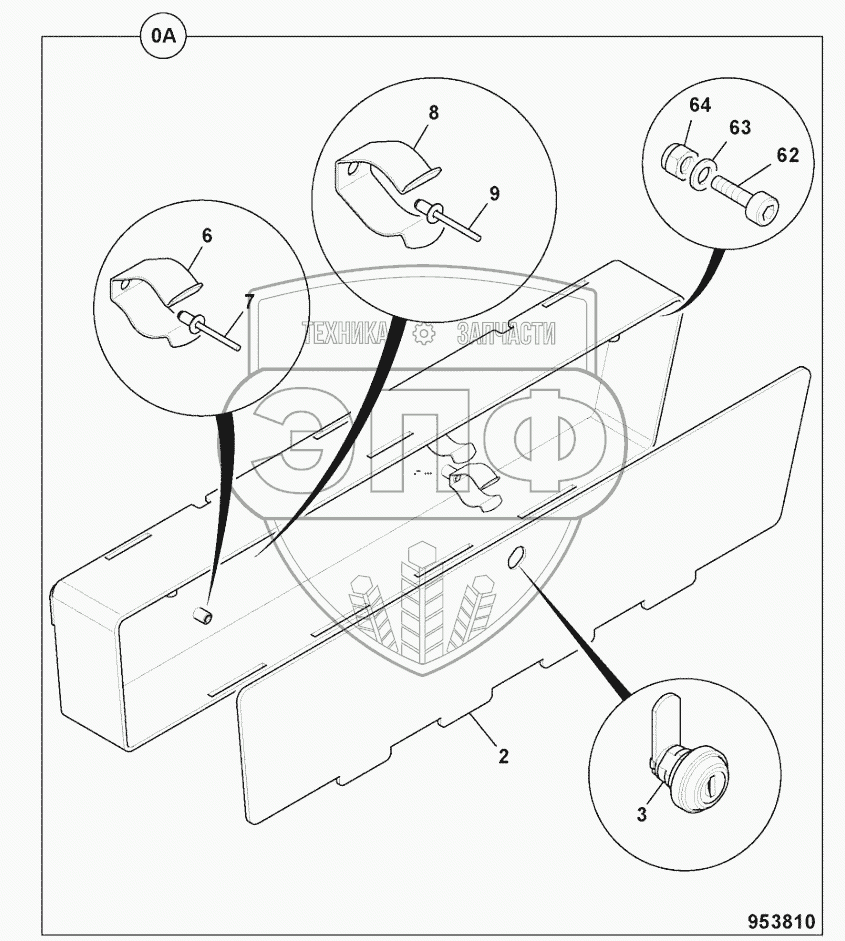 0A

8

9

64

63

62

6

7

ТЕХНИКА ЗАПЧАСТИ

ЭПФ

2

3

953810