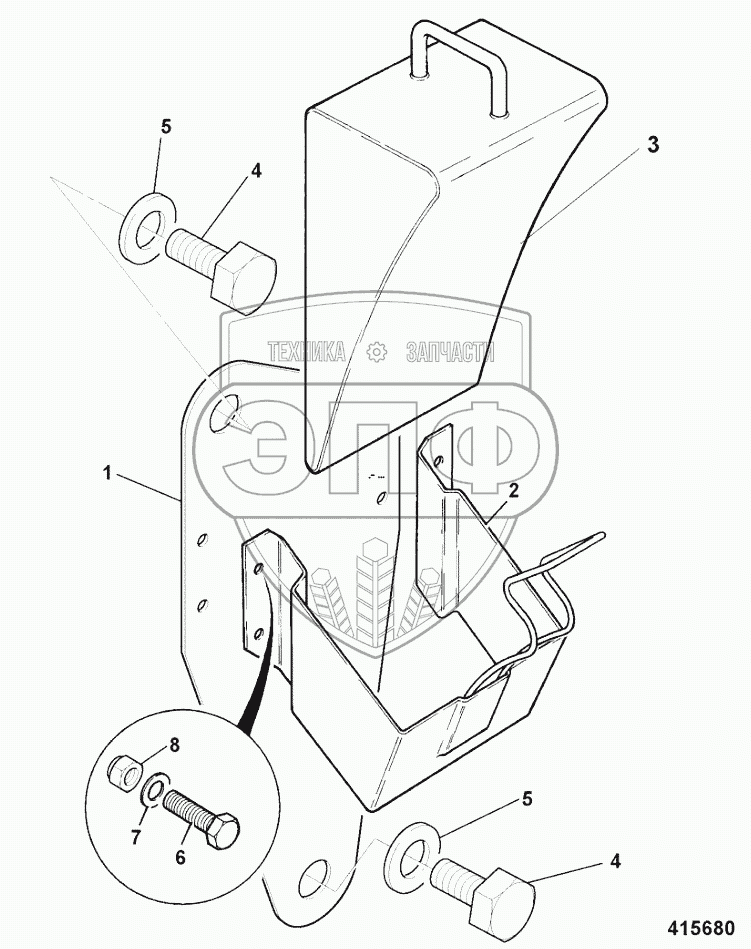 5
4
3
ТЕХНИКА ЗАПЧАСТИ
ЭПФ
1
2
8
7
6
5
4
415680