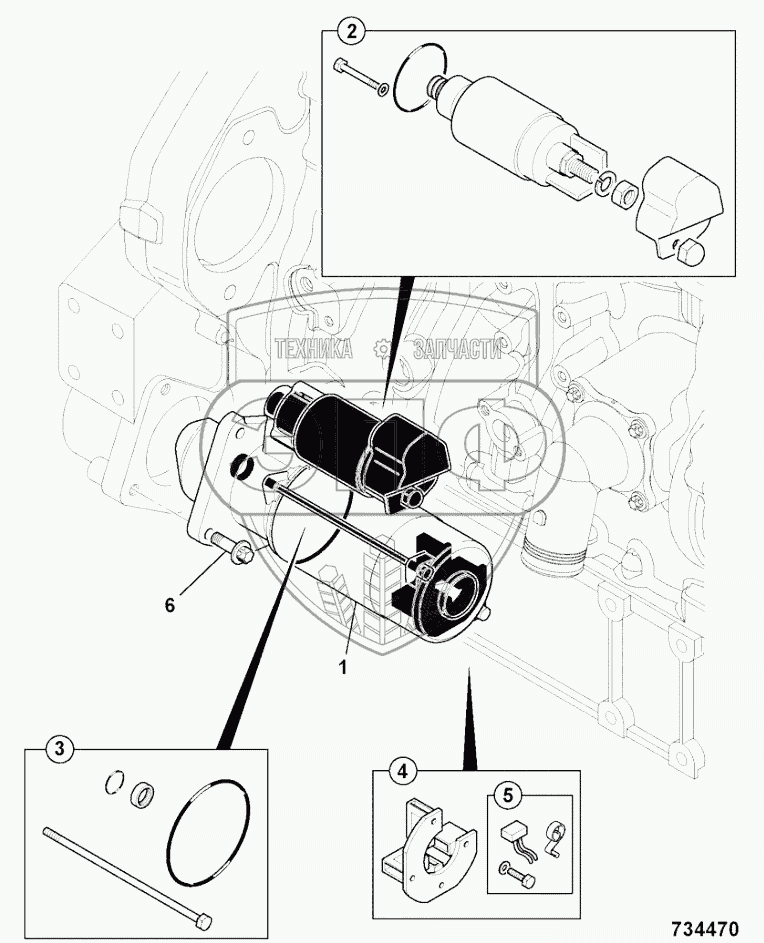 2

ТЕХНИКА ЗАПЧАСТИ

6

1

3

4

5

734470