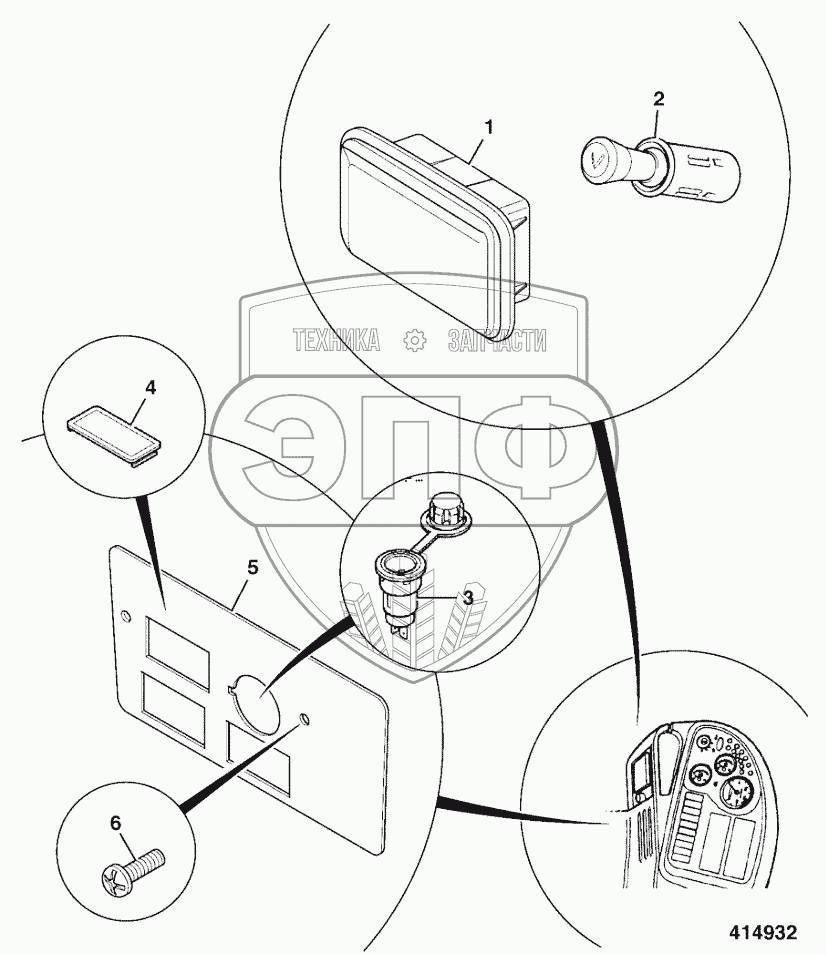 1
2
ТЕХНИКА ЗАПЧАСТИ
ЭПФ
4
5
3
6
414932