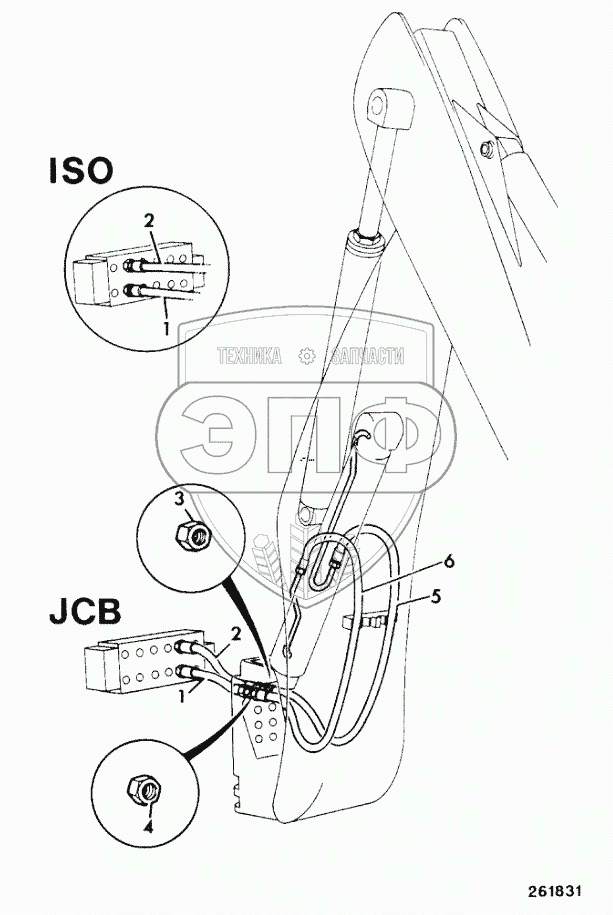 ISO

2

1

ТЕХНИКА ЗАПЧАСТИ

ЭПФ

3

6

5

JCB

2

1

4

261831