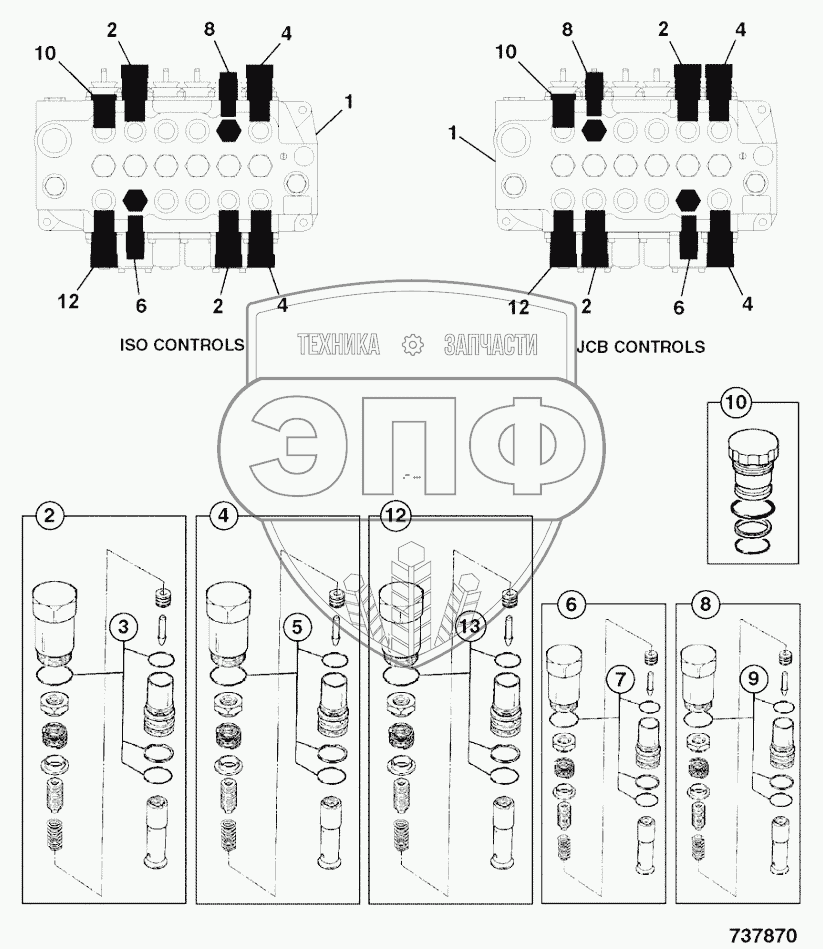 10
2
8
4
1
12
6
2
4
ISO CONTROLS

10
8
2
4
1
12
2
6
4
JCB CONTROLS

ТЕХНИКА ЗАПЧАСТИ
ЭПФ

10

2
3

4
5

12
13

6
7

8
9

737870