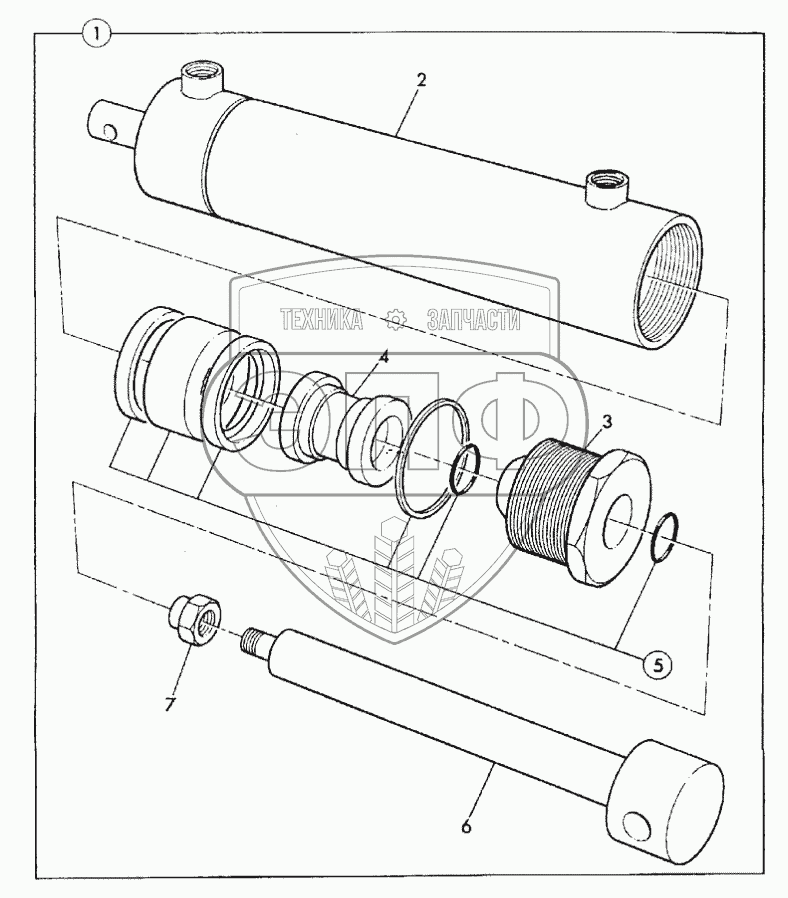 1
2
ТЕХНИКА ЗАПЧАСТИ
СПФ
4
3
5
7
6