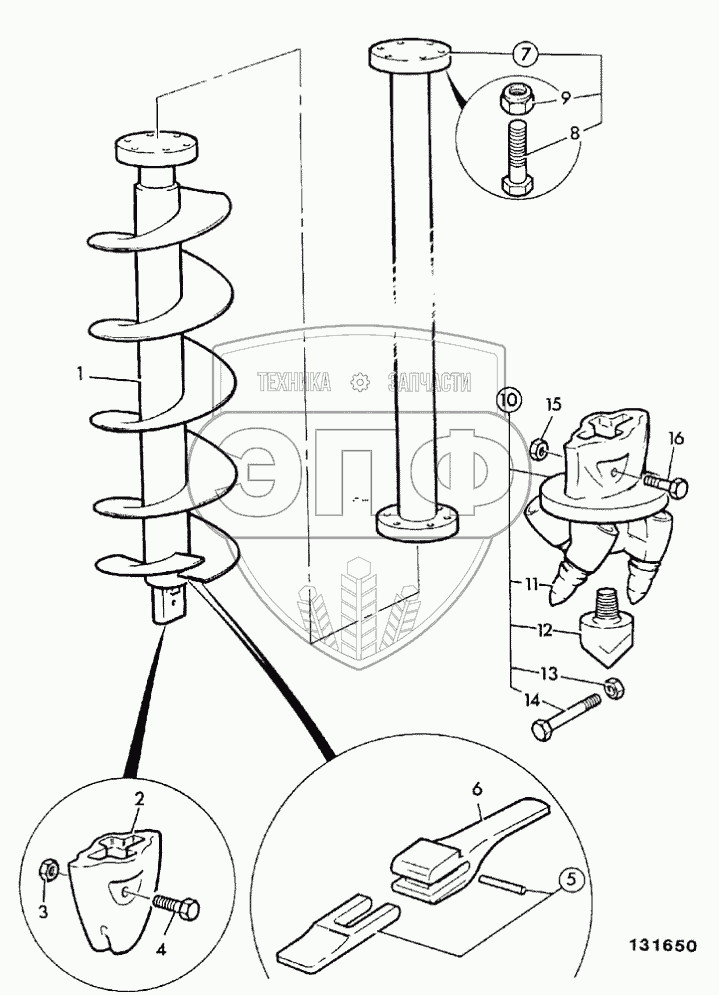 7
9
8
1
ТЕХНИКА ЗАПЧАСТИ
ЭПФ
10
15
16
11
12
13
14
2
3
4
6
5
131650