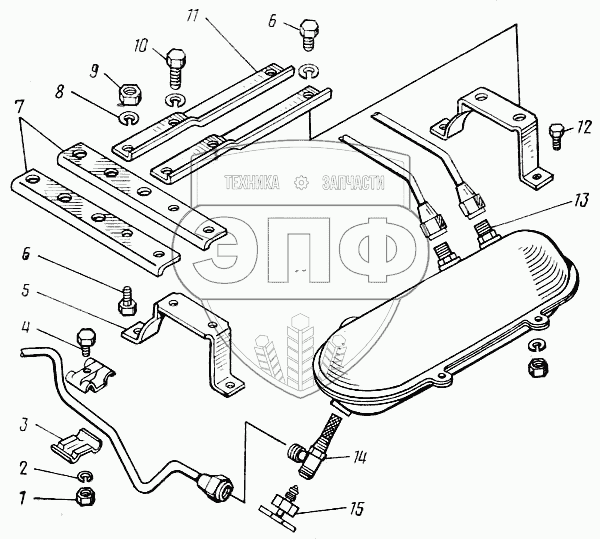 11
6
10
9
8
7
12
ТЕХНИКА ЗАПЧАСТИ
ЭПФ
13
6
5
4
3
2
1
14
15